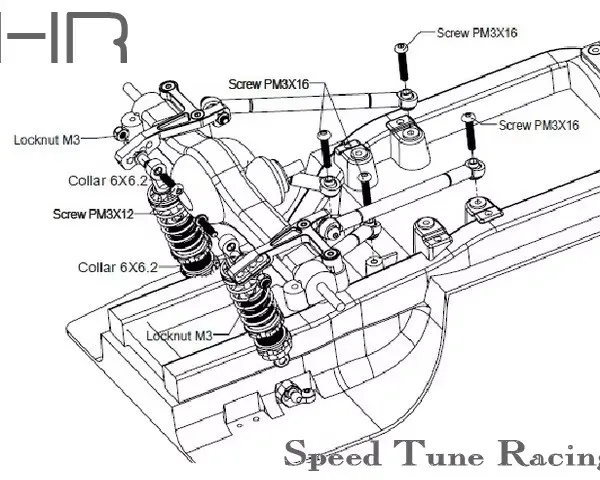 HR

Screw PM3X16

Screw PM3X16

Screw PM3X16

Locknut M3

Collar 6X6.2

Screw PM3X12

Collar 6X6.2

Locknut M3

Speed Tune Racing