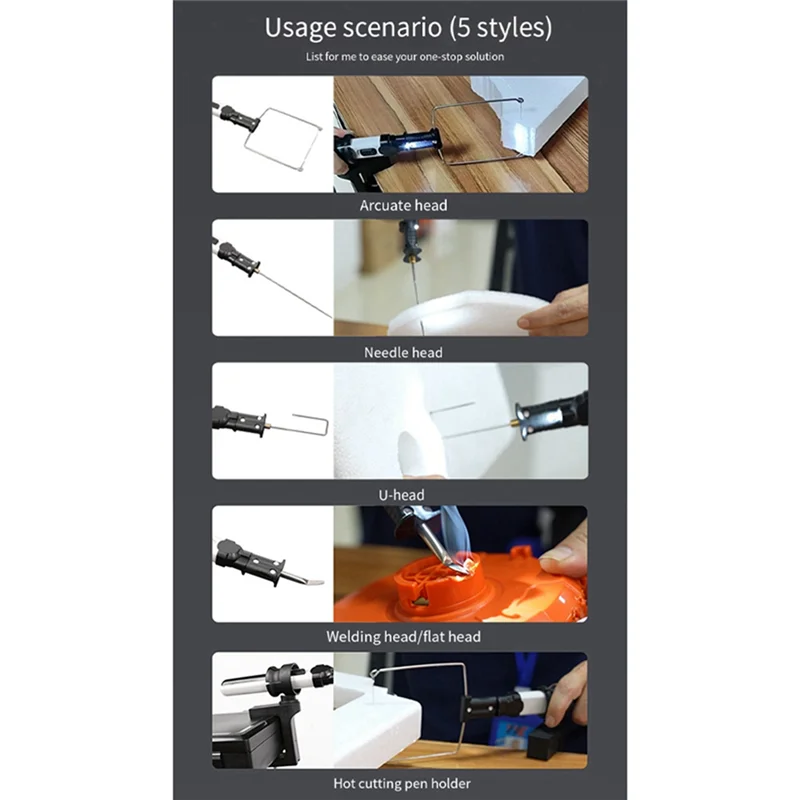 Usage scenario (5 styles)

List for me to ease your one-stop solution

Arcuate head

Needle head

U-head

Welding head/flat head

Hot cutting pen holder