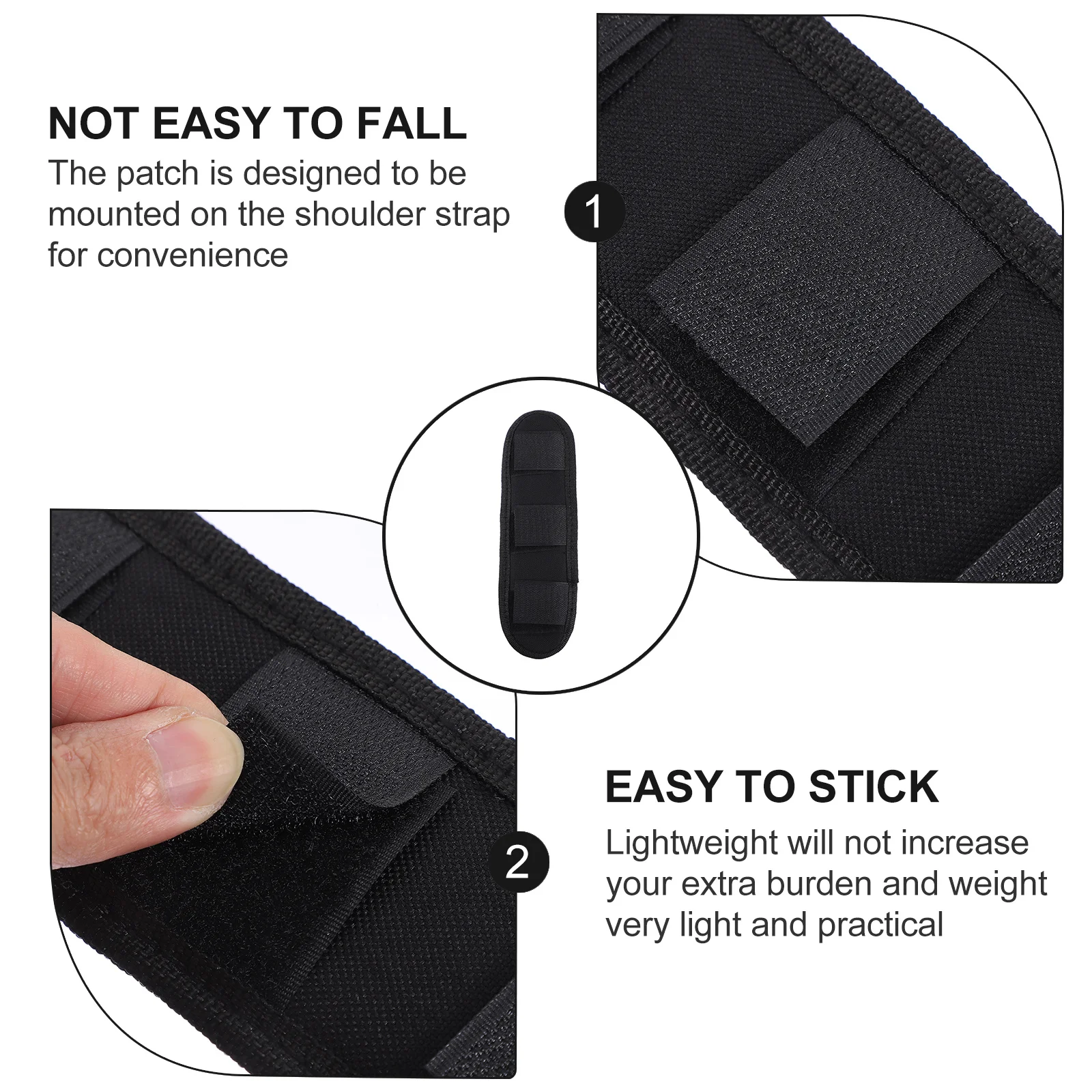 NOT EASY TO FALL
The patch is designed to be mounted on the shoulder strap for convenience

1

2

EASY TO STICK
Lightweight will not increase your extra burden and weight very light and practical