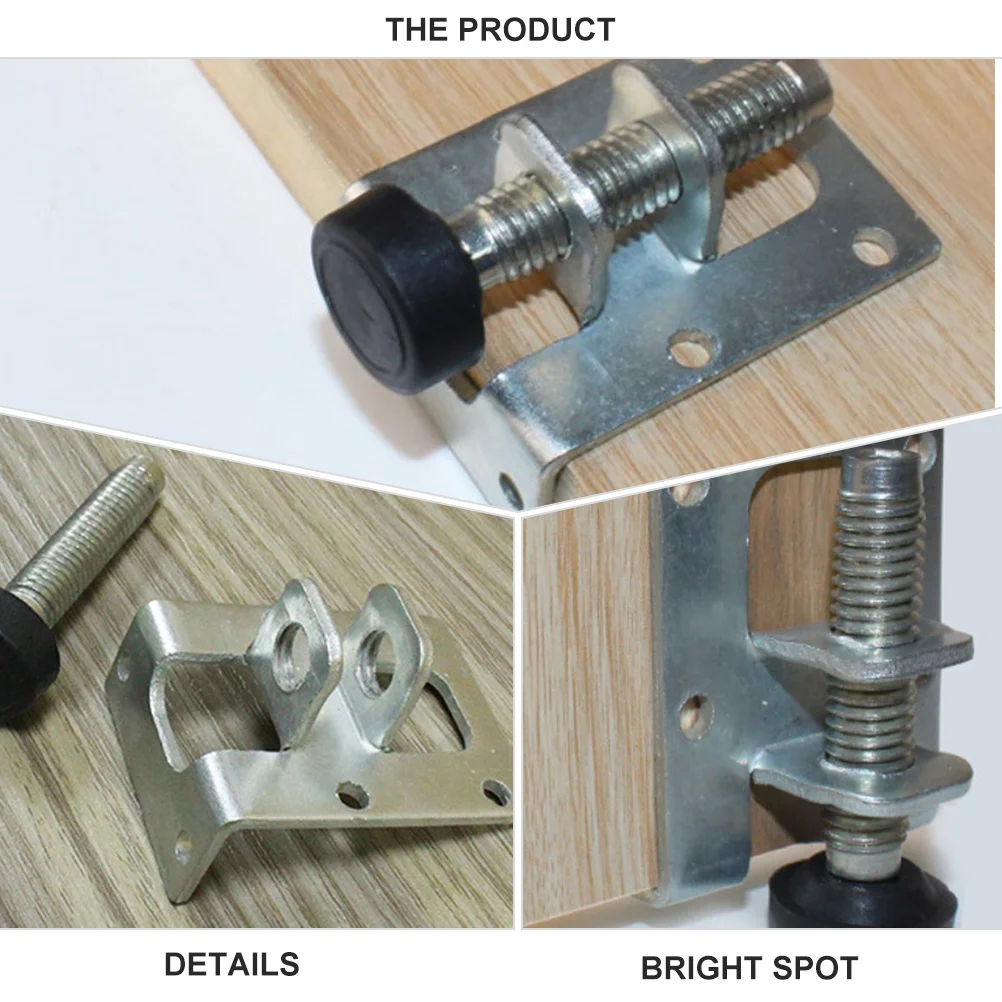 THE PRODUCT

DETAILS

BRIGHT SPOT