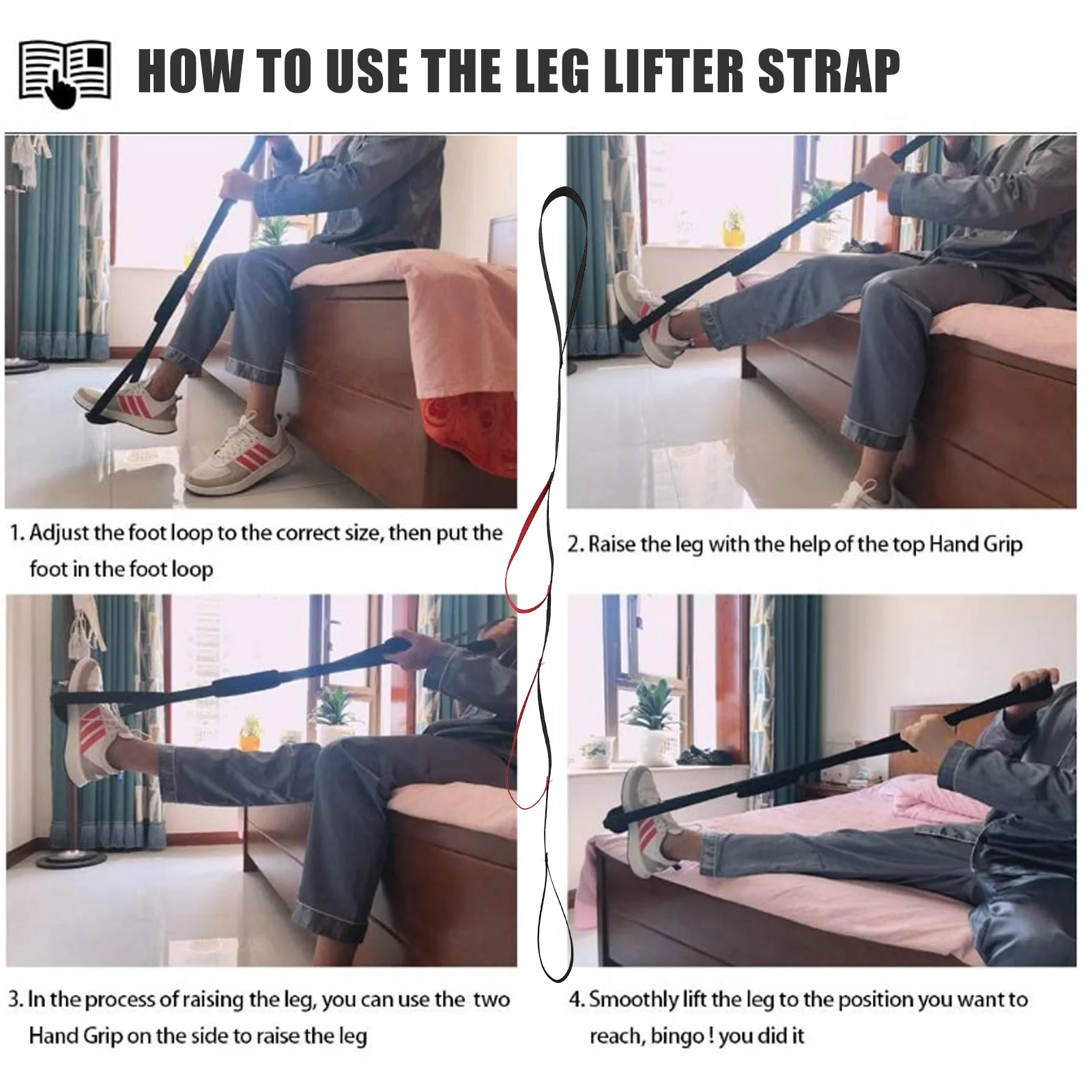 HOW TO USE THE LEG LIFTER STRAP

1. Adjust the foot loop to the correct size, then put the foot in the foot loop

2. Raise the leg with the help of the top Hand Grip

3. In the process of raising the leg, you can use the two Hand Grip on the side to raise the leg

4. Smoothly lift the leg to the position you want to reach, bingo ! you did it