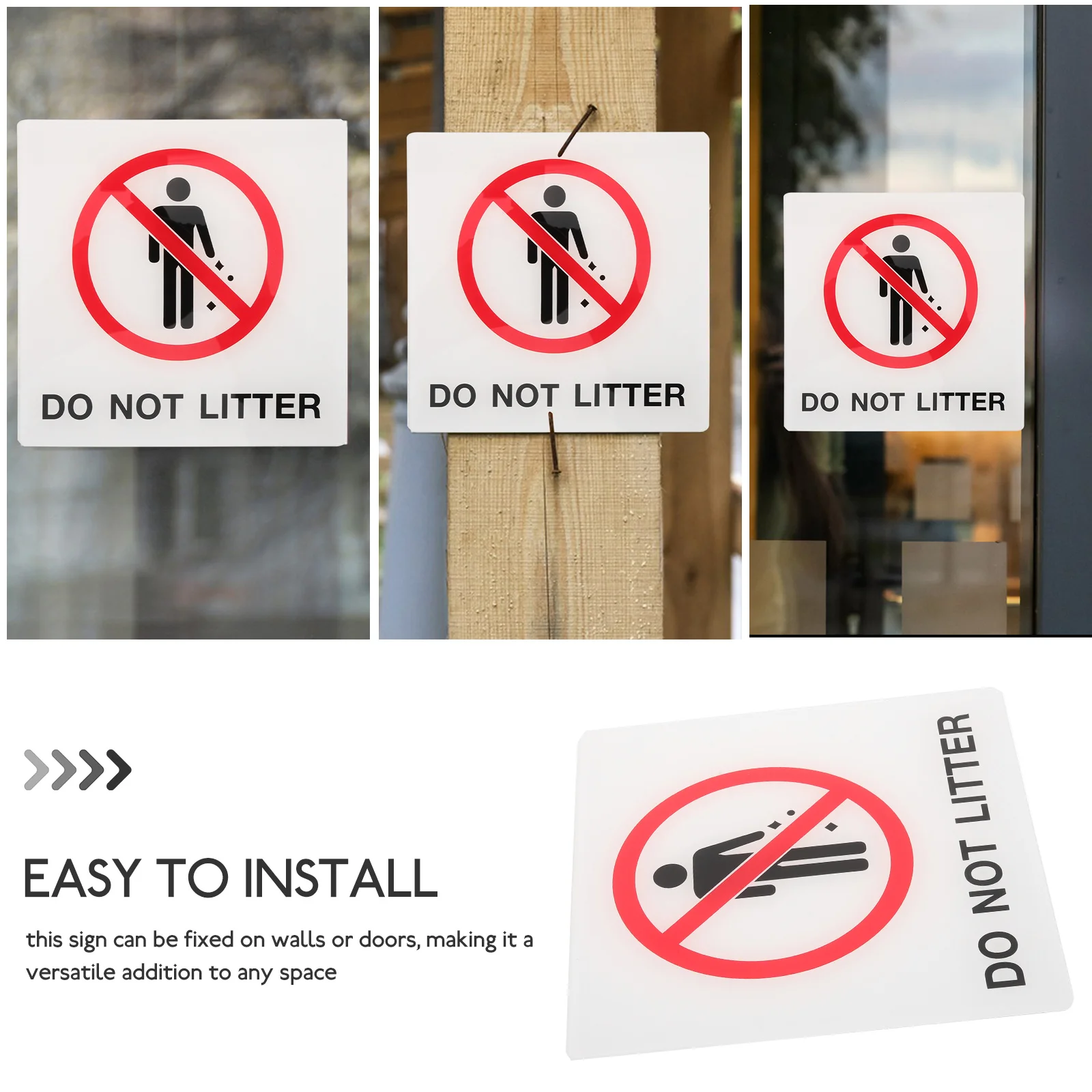 DO NOT LITTER

DO NOT LITTER

DO NOT LITTER

EASY TO INSTALL

this sign can be fixed on walls or doors, making it a versatile addition to any space

DO NOT LITTER