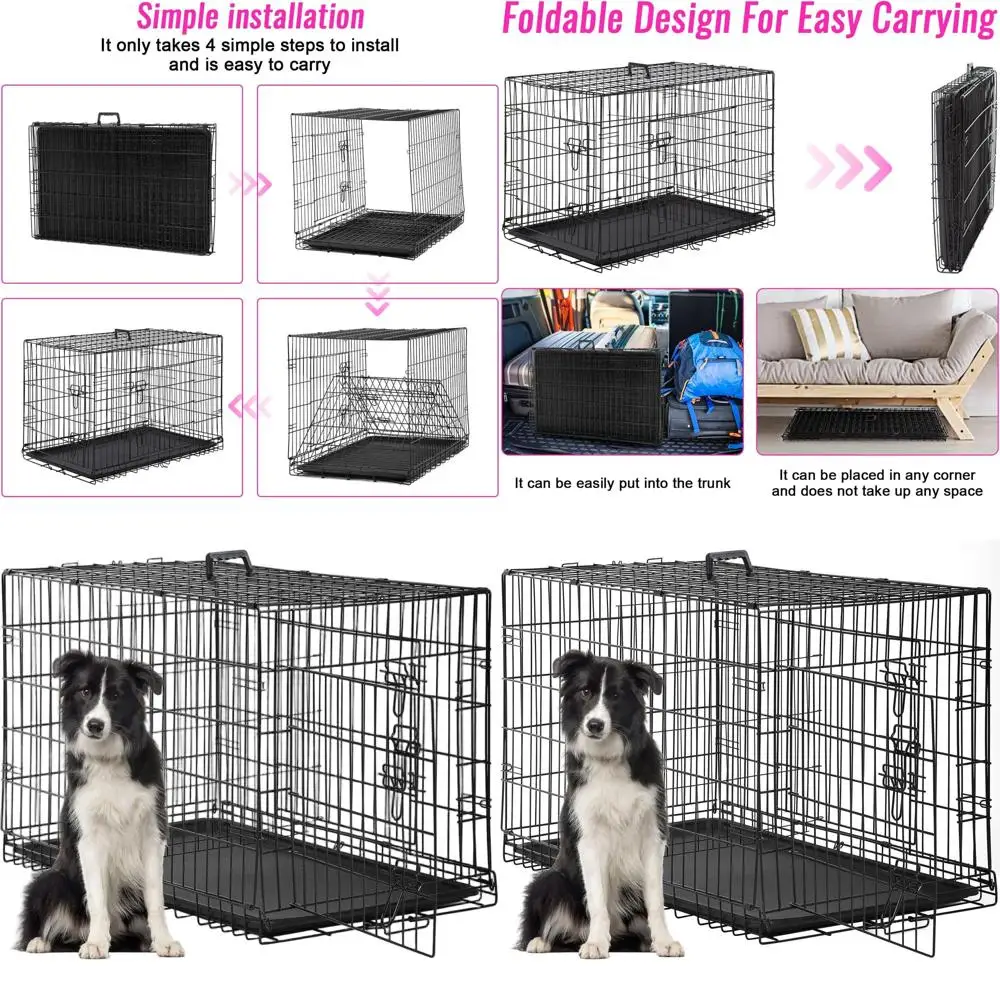 Simple installation
It only takes 4 simple steps to install and is easy to carry

Foldable Design For Easy Carrying

It can be easily put into the trunk

It can be placed in any corner and does not take up any space