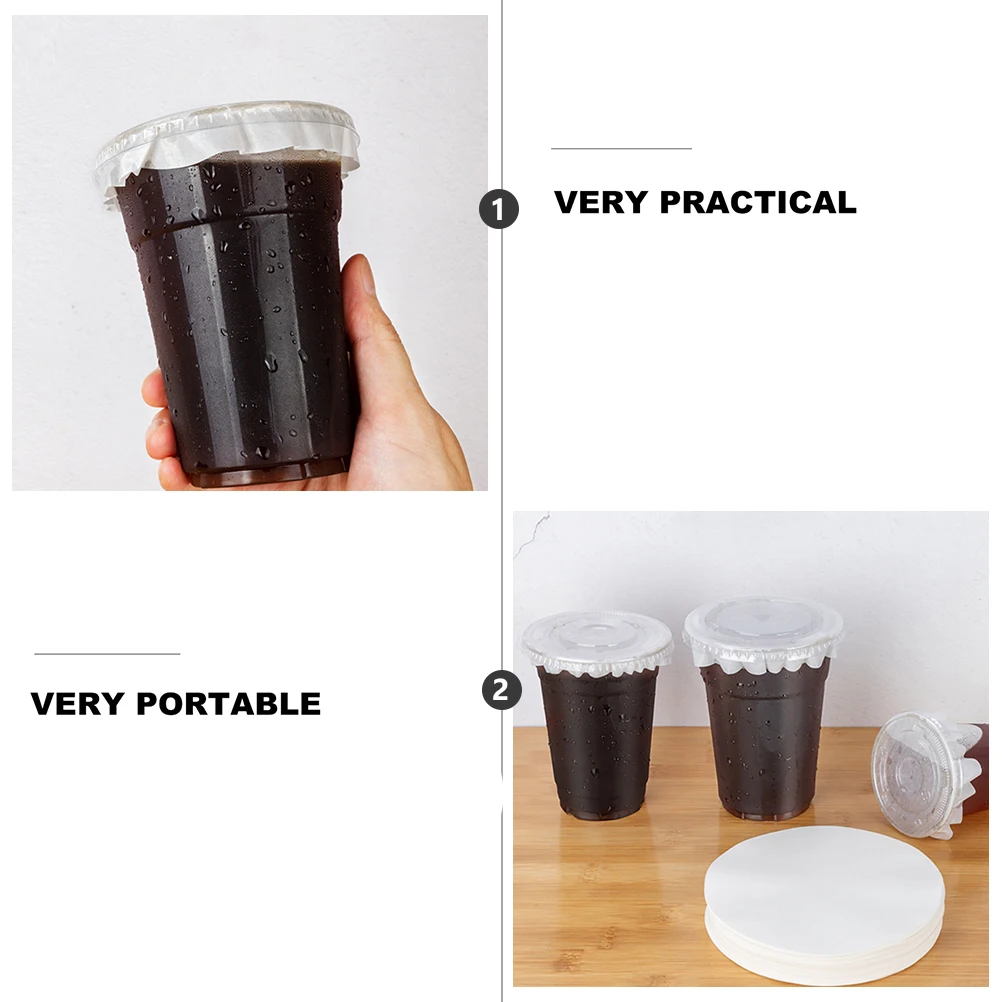 1 VERY PRACTICAL

VERY PORTABLE 2