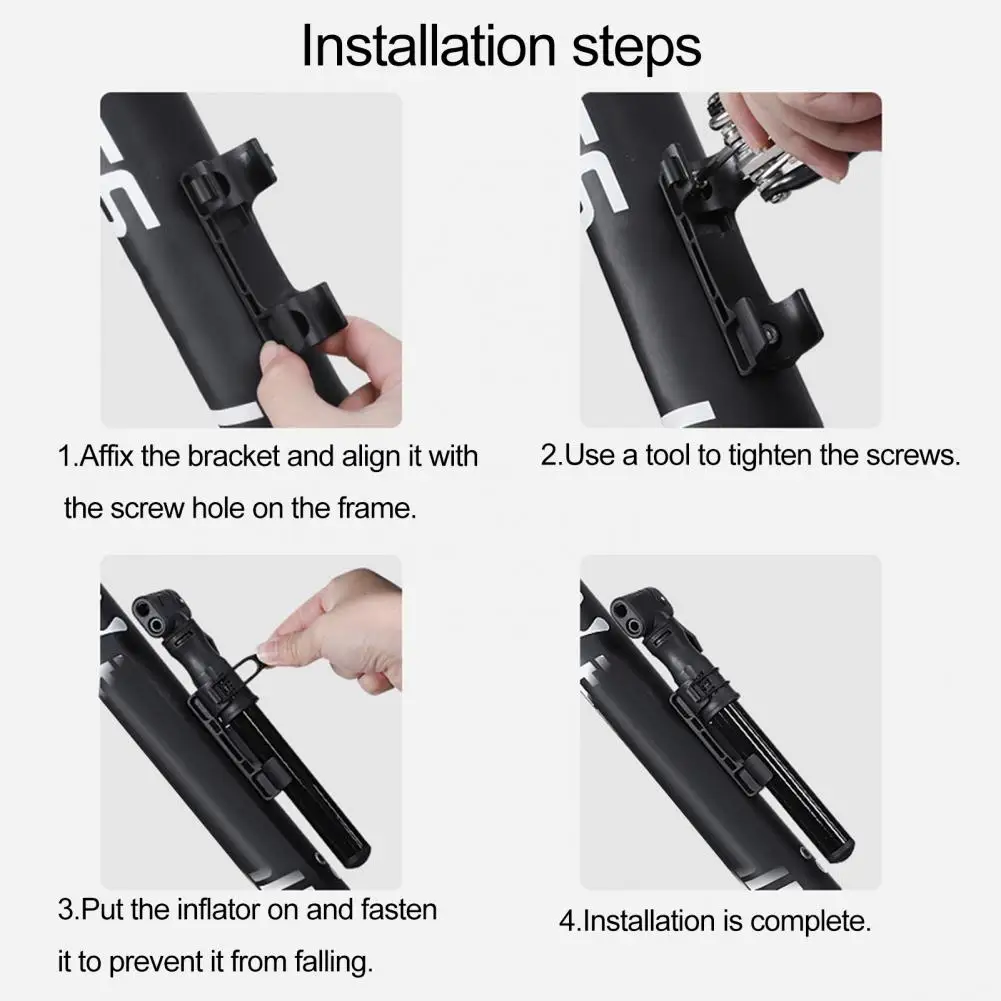 Installation steps

1.Affix the bracket and align it with the screw hole on the frame.

2.Use a tool to tighten the screws.

3.Put the inflator on and fasten it to prevent it from falling.

4.Installation is complete.