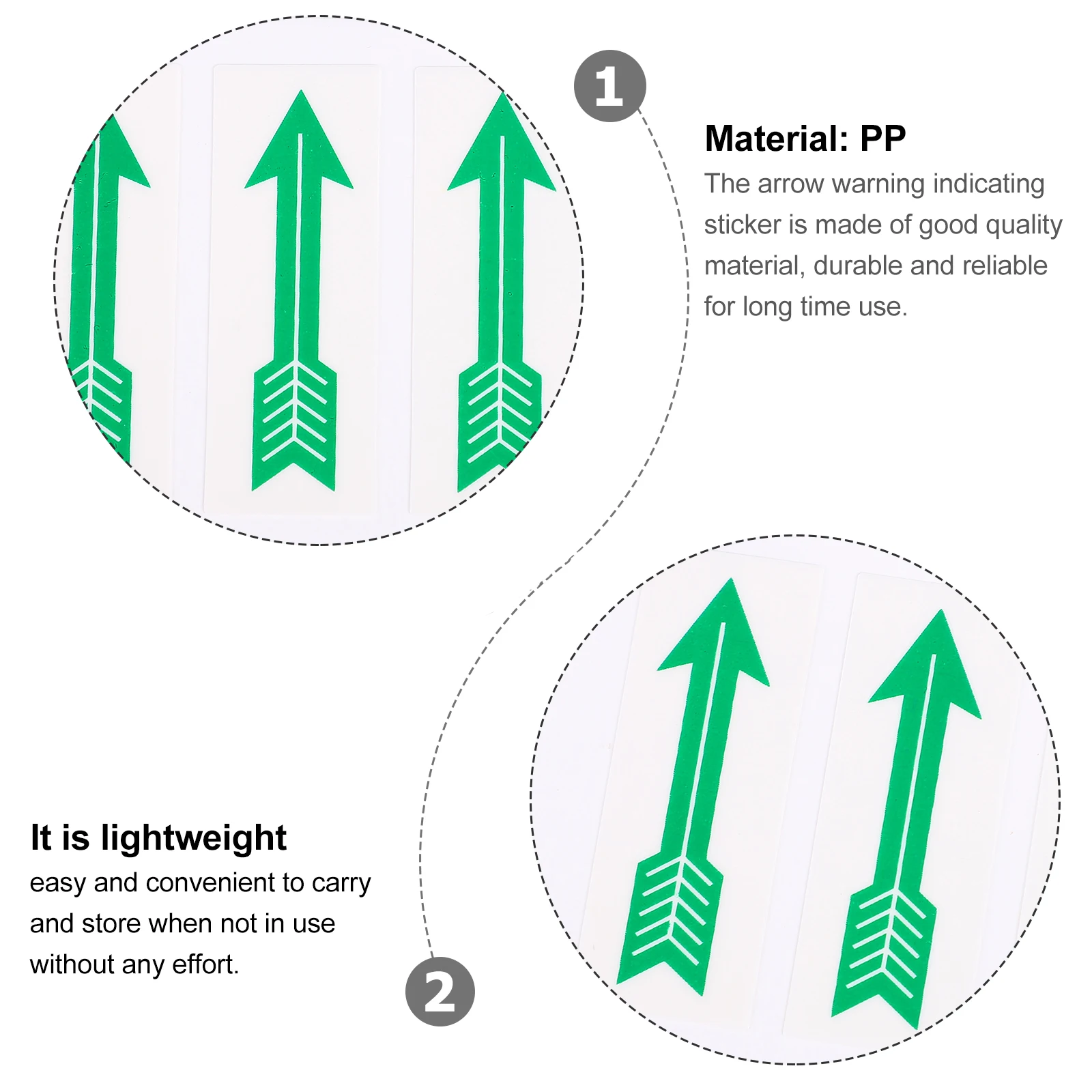 1

Material: PP

The arrow warning indicating sticker is made of good quality material, durable and reliable for long time use.

It is lightweight

easy and convenient to carry and store when not in use without any effort.

2