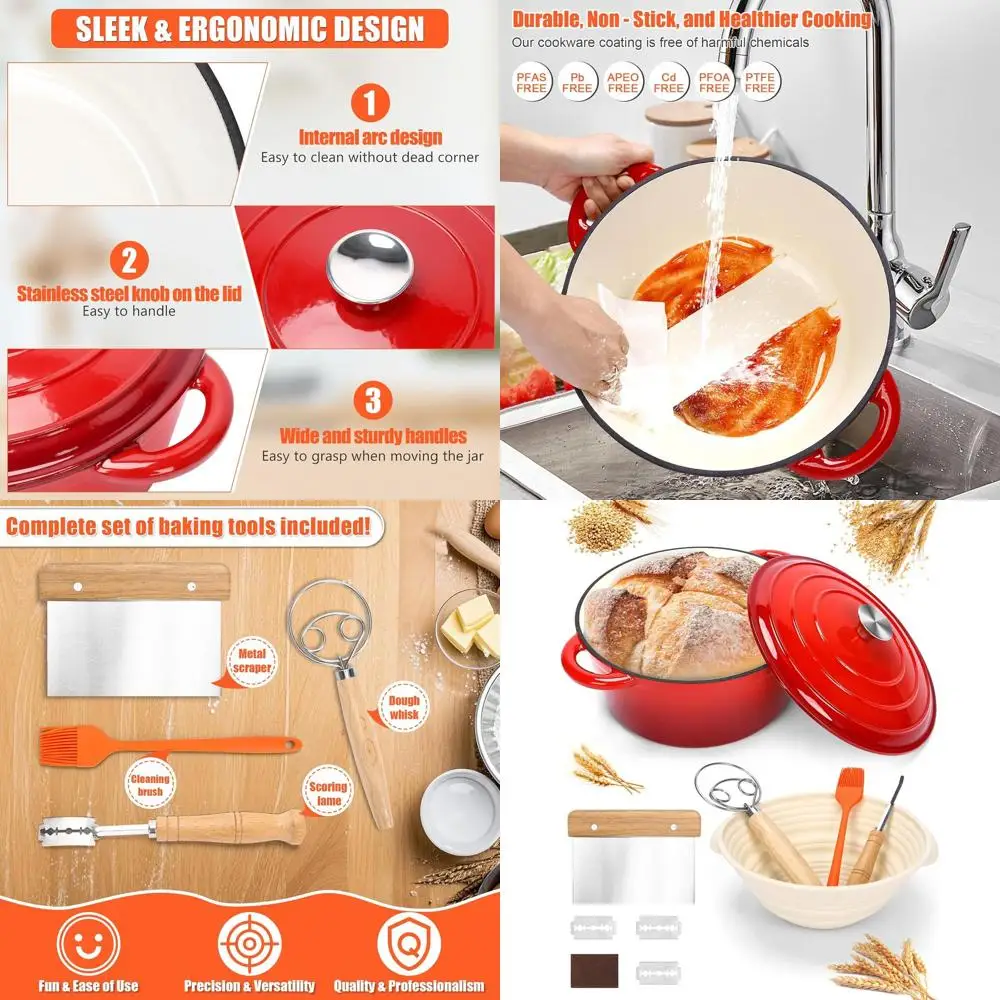 SLEEK & ERGONOMIC DESIGN

1
Internal arc design
Easy to clean without dead corner

2
Stainless steel knob on the lid
Easy to handle

3
Wide and sturdy handles
Easy to grasp when moving the jar

Durable, Non - Stick, and Healthier Cooking
Our cookware coating is free of harmful chemicals

PFAS FREE
Pb FREE
APEO FREE
Cd FREE
PFOA FREE
PTFE FREE

Complete set of baking tools included!

Metal scraper
Dough whisk
Cleaning brush
Scoring lame

Fun & Ease of Use
Precision & Versatility
Quality & Professionalism