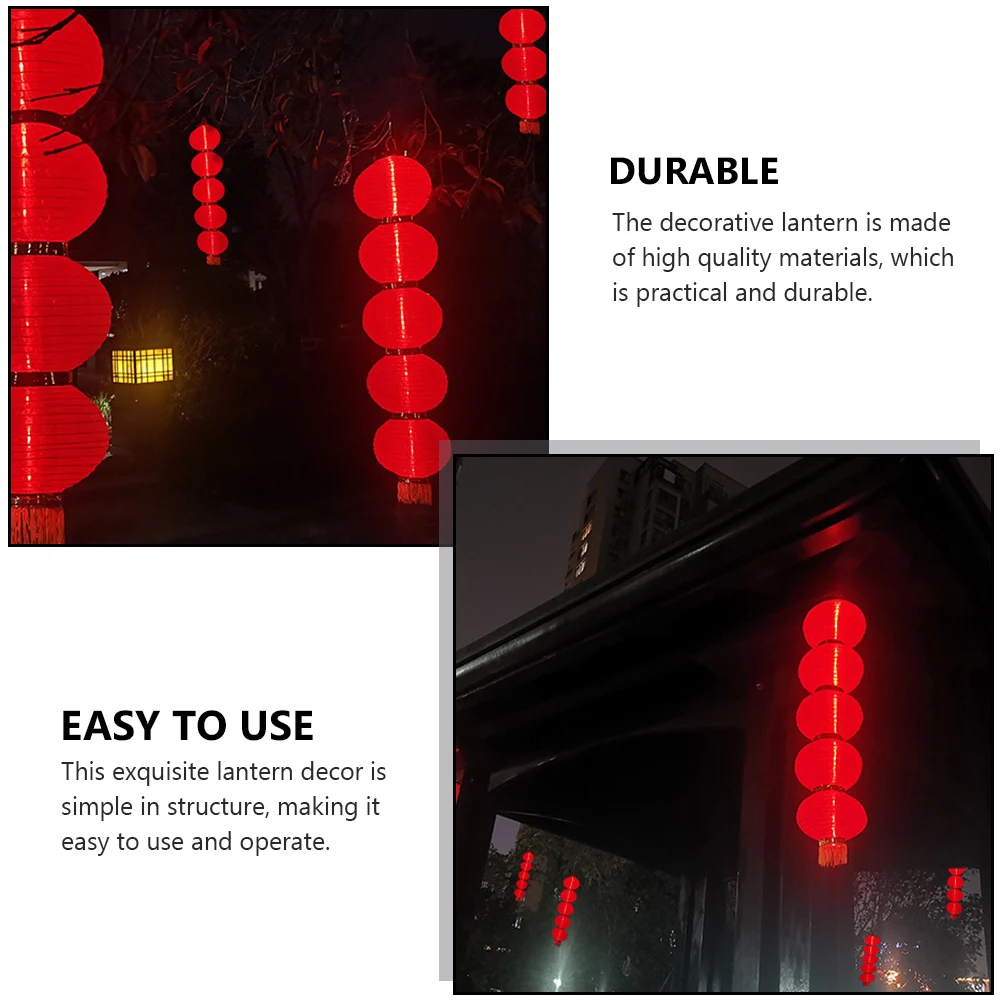 DURABLE

The decorative lantern is made of high quality materials, which is practical and durable.

EASY TO USE

This exquisite lantern decor is simple in structure, making it easy to use and operate.