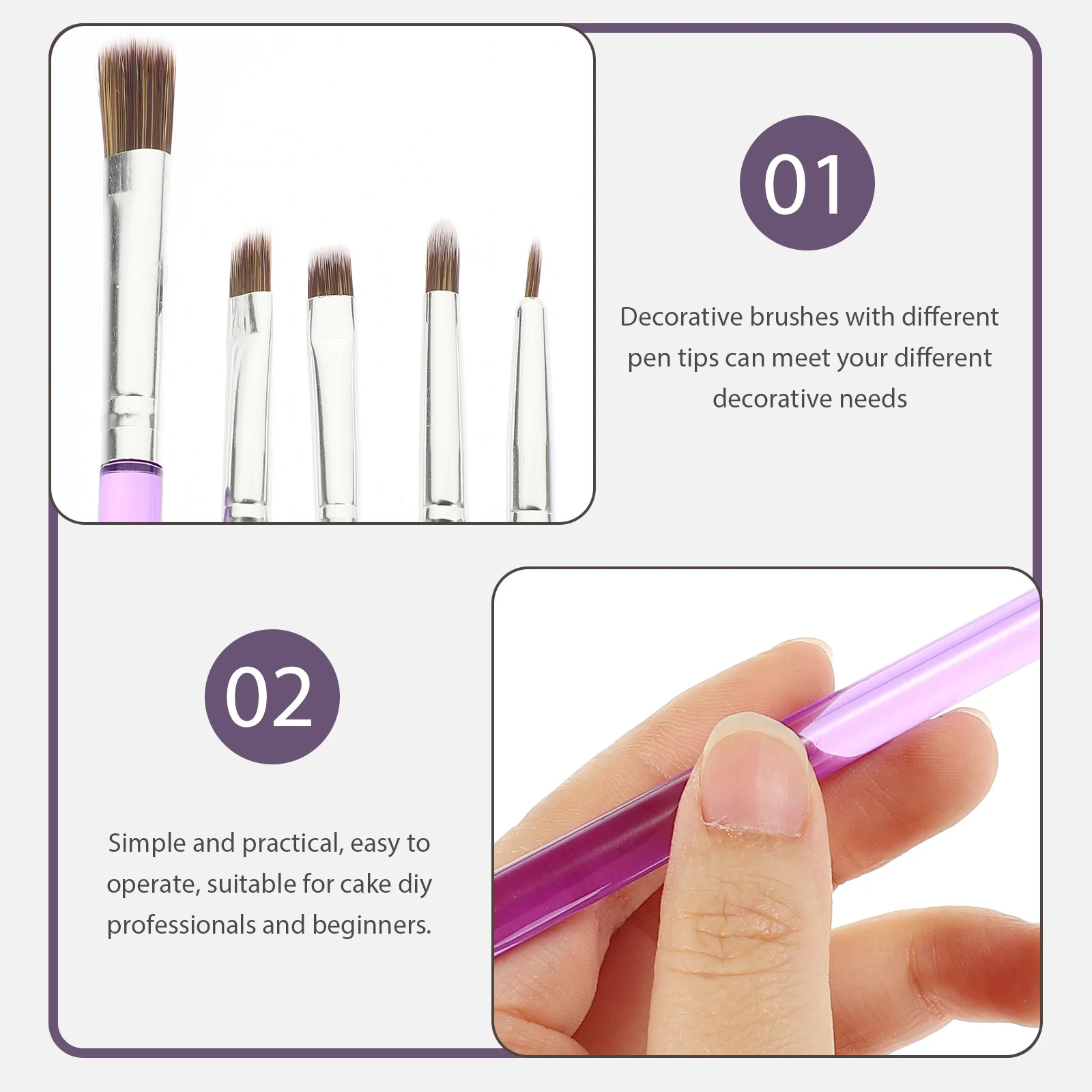 01

Decorative brushes with different pen tips can meet your different decorative needs

02

Simple and practical, easy to operate, suitable for cake diy professionals and beginners.