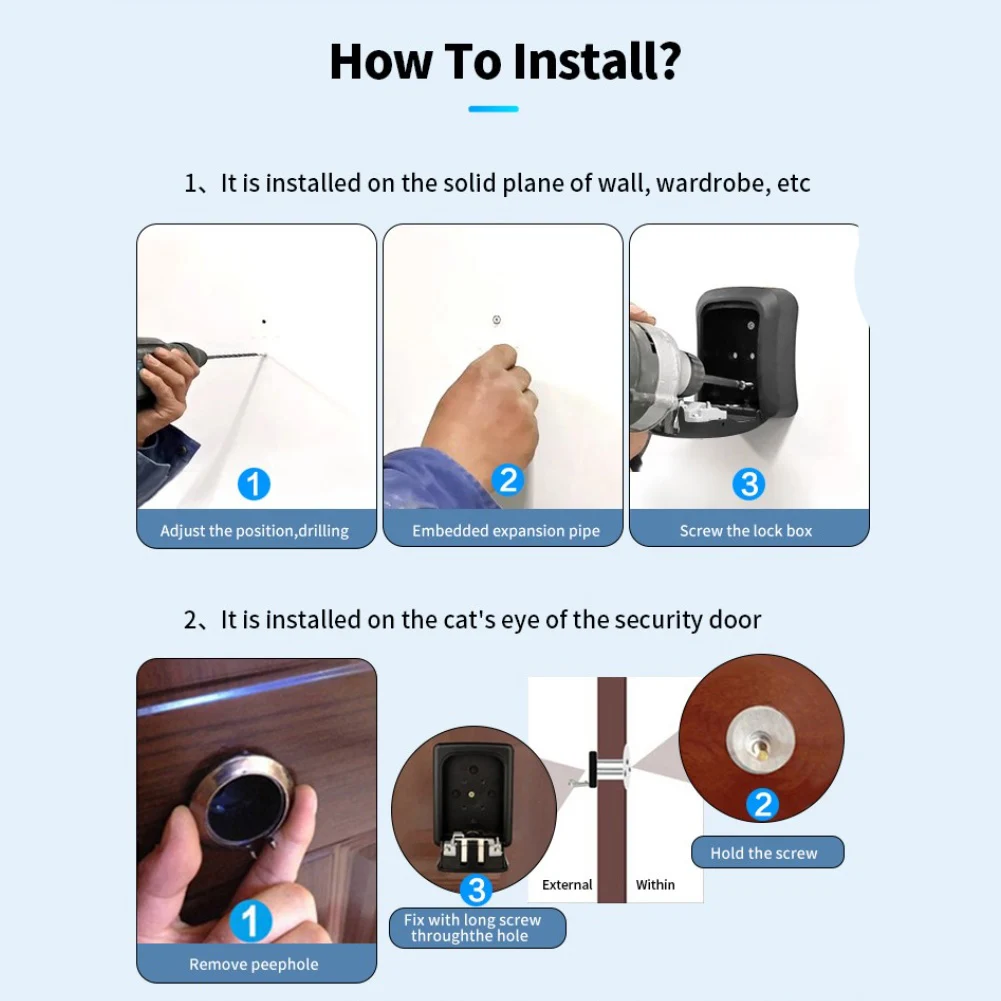 How To Install?

1、It is installed on the solid plane of wall, wardrobe, etc

1
Adjust the position,drilling

2
Embedded expansion pipe

3
Screw the lock box

2、It is installed on the cat's eye of the security door

1
Remove peephole

3
Fix with long screw throughthe hole

External

Within

2
Hold the screw