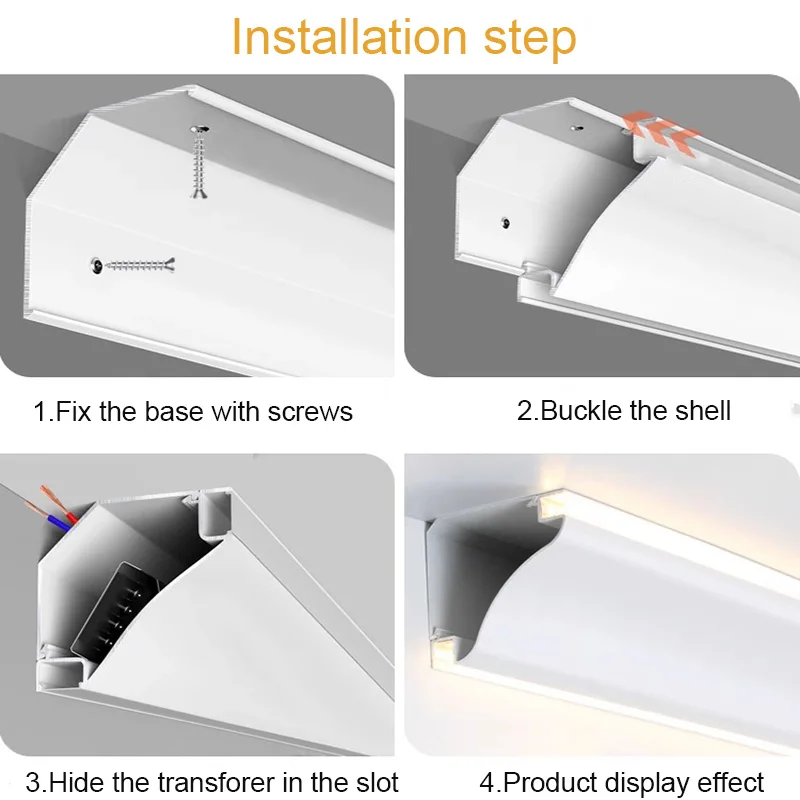 Installation step

1.Fix the base with screws

2.Buckle the shell

3.Hide the transforer in the slot

4.Product display effect