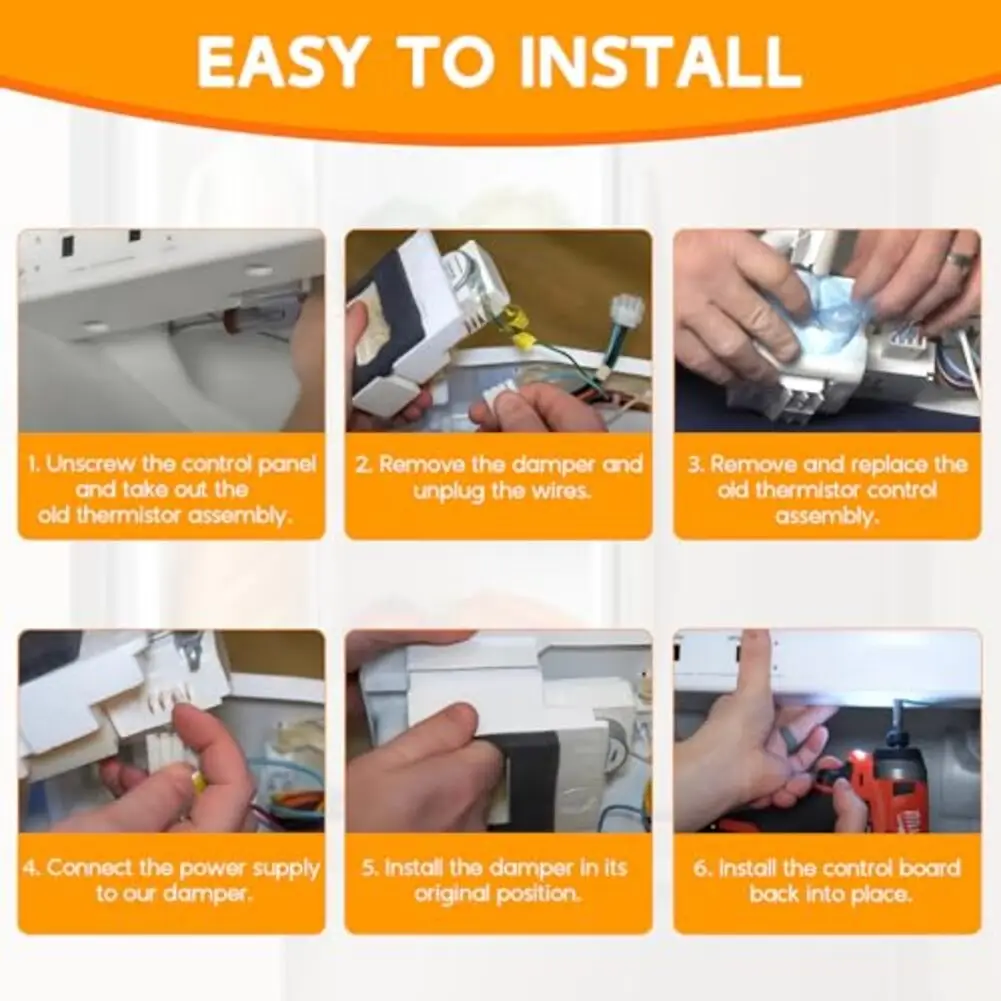 EASY TO INSTALL

1. Unscrew the control panel and take out the old thermistor assembly.

2. Remove the damper and unplug the wires.

3. Remove and replace the old thermistor control assembly.

4. Connect the power supply to our damper.

5. Install the damper in its original position.

6. Install the control board back into place.