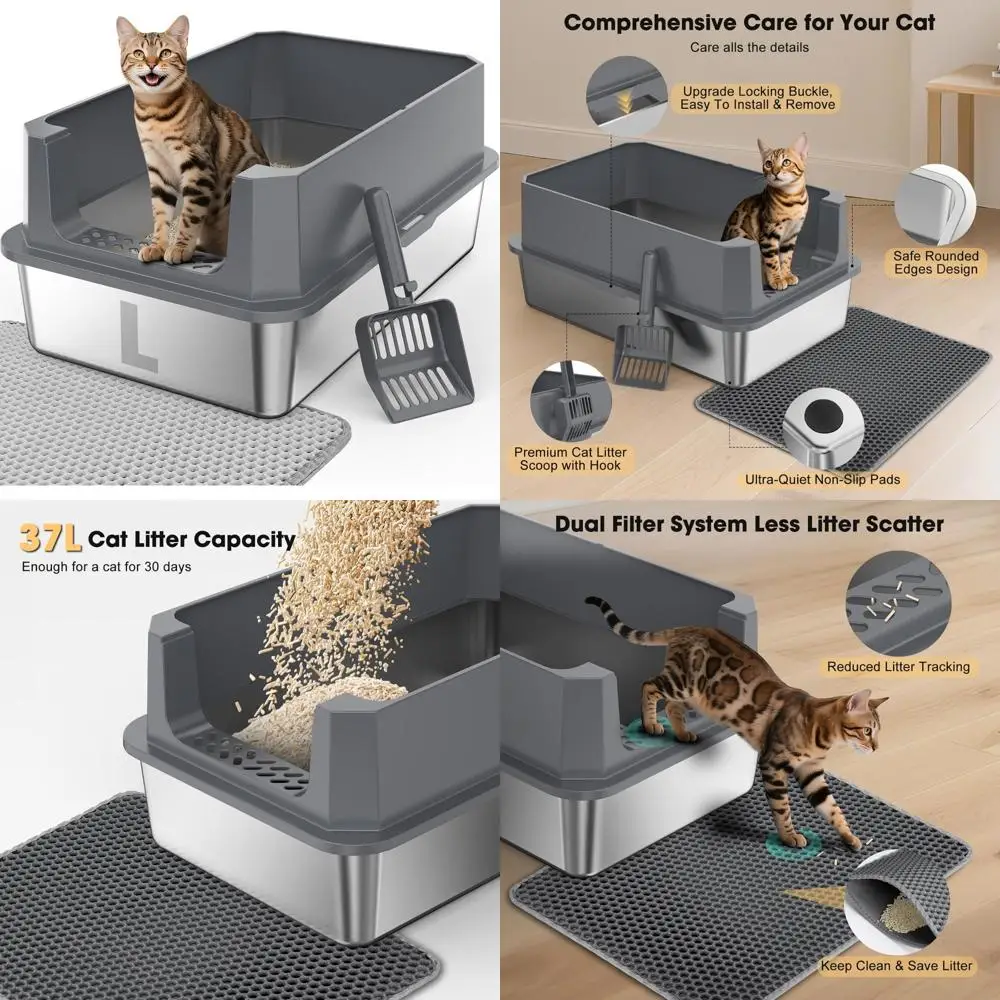 L

Comprehensive Care for Your Cat
Care alls the details

Upgrade Locking Buckle, Easy To Install & Remove

Safe Rounded Edges Design

Premium Cat Litter Scoop with Hook

Ultra-Quiet Non-Slip Pads

37L Cat Litter Capacity
Enough for a cat for 30 days

Dual Filter System Less Litter Scatter

Reduced Litter Tracking

Keep Clean & Save Litter