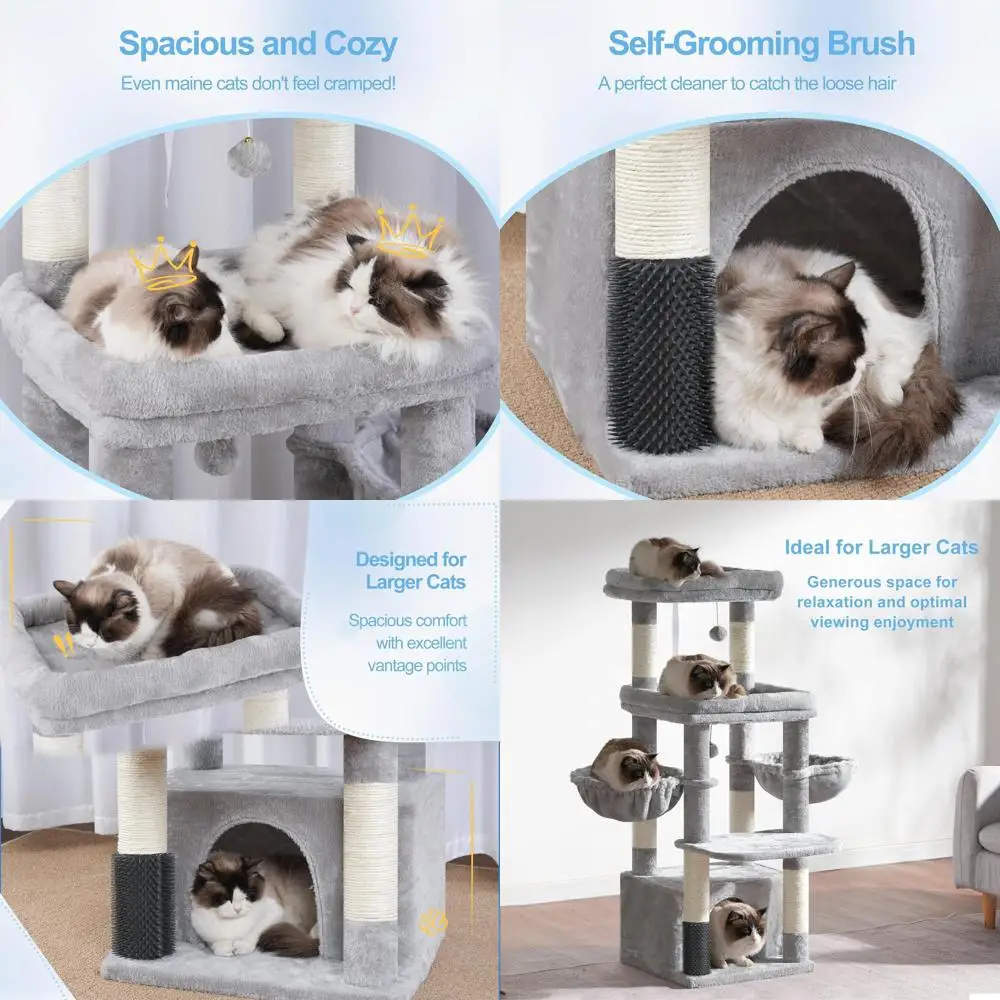 Spacious and Cozy
Even maine cats don't feel cramped!

Self-Grooming Brush
A perfect cleaner to catch the loose hair

Designed for Larger Cats
Spacious comfort with excellent vantage points

Ideal for Larger Cats
Generous space for relaxation and optimal viewing enjoyment