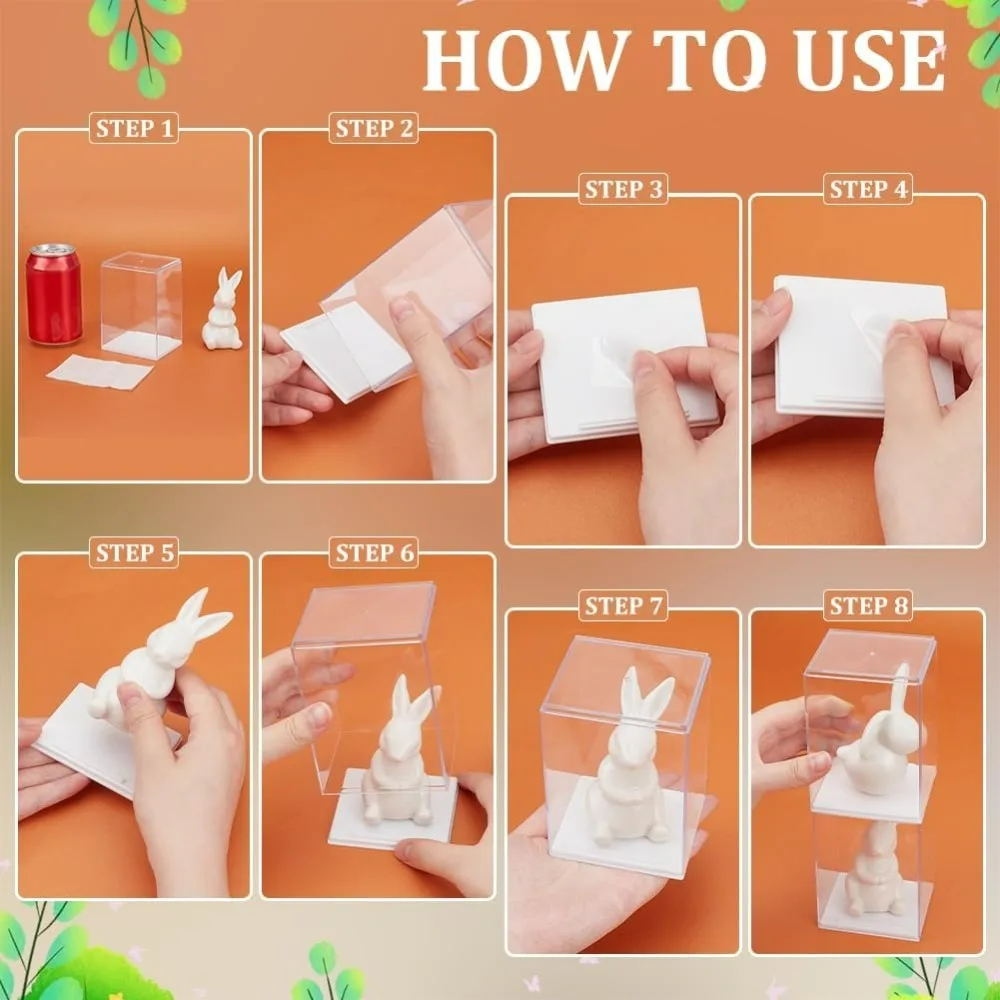 HOW TO USE

STEP 1

STEP 2

STEP 3

STEP 4

STEP 5

STEP 6

STEP 7

STEP 8