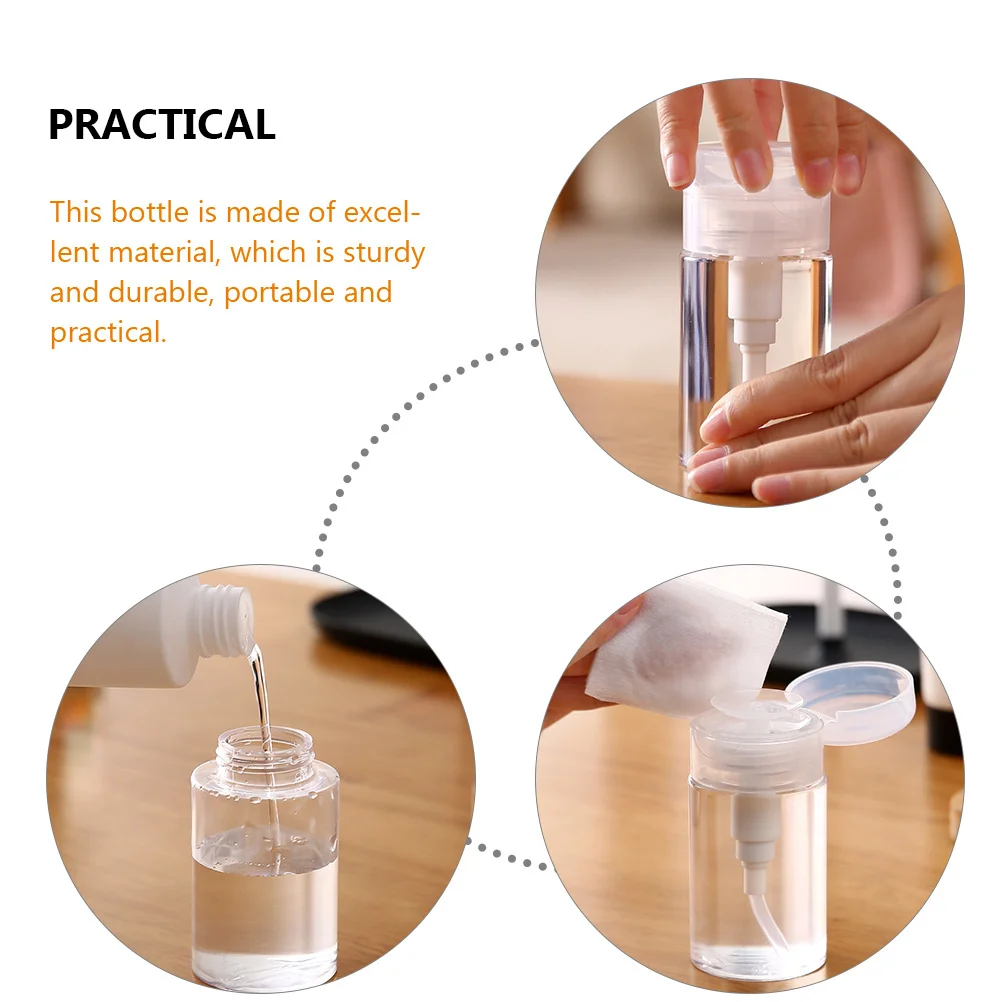 PRACTICAL

This bottle is made of excellent material, which is sturdy and durable, portable and practical.