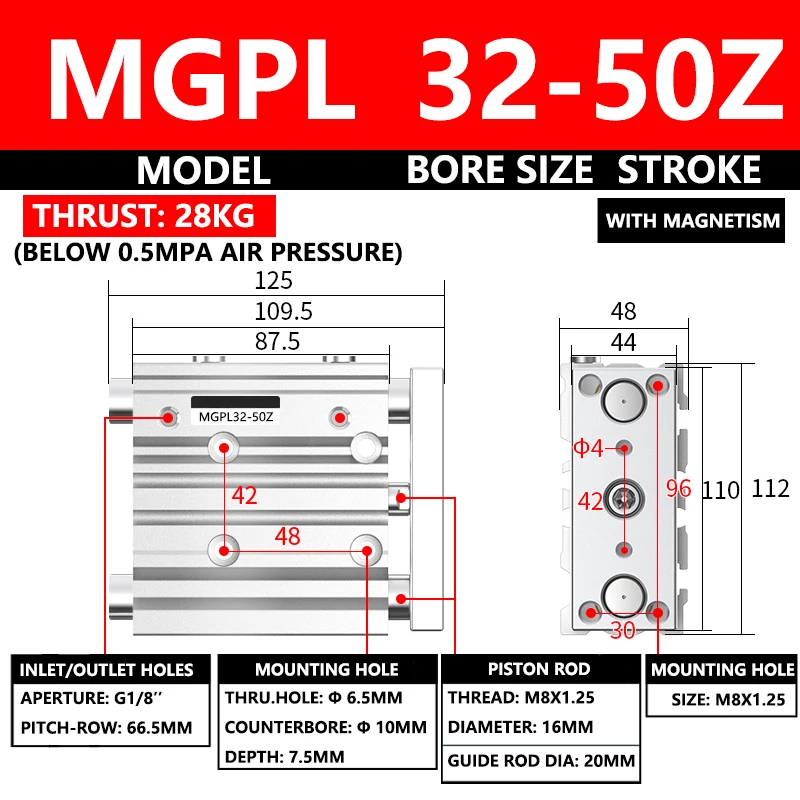 MGPL 32-50Z

MODEL BORE SIZE STROKE

THRUST: 28KG

WITH MAGNETISM

(BELOW 0.5MPA AIR PRESSURE)

125
109.5
87.5

MGPL32-50Z

42
48

48
44

Φ4
42
96
110
112
30

INLET/OUTLET HOLES
APERTURE: G1/8''
PITCH-ROW: 66.5MM

MOUNTING HOLE
THRU.HOLE: Φ 6.5MM
COUNTERBORE: Φ 10MM
DEPTH: 7.5MM

PISTON ROD
THREAD: M8X1.25
DIAMETER: 16MM
GUIDE ROD DIA: 20MM

MOUNTING HOLE
SIZE: M8X1.25