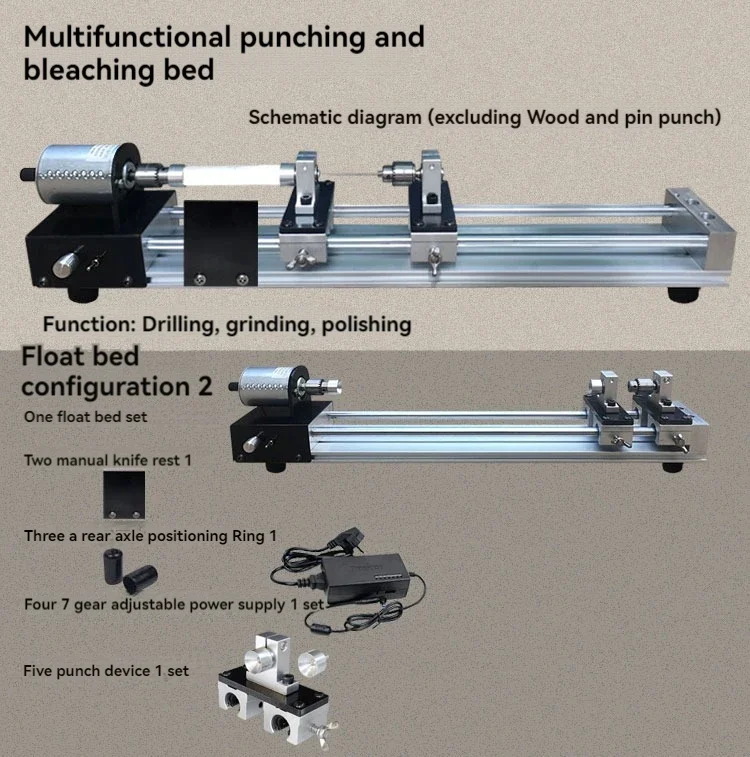 Multifunctional punching and bleaching bed

Schematic diagram (excluding Wood and pin punch)

Function: Drilling, grinding, polishing

Float bed configuration 2

One float bed set

Two manual knife rest 1

Three a rear axle positioning Ring 1

Four 7 gear adjustable power supply 1 set

Five punch device 1 set