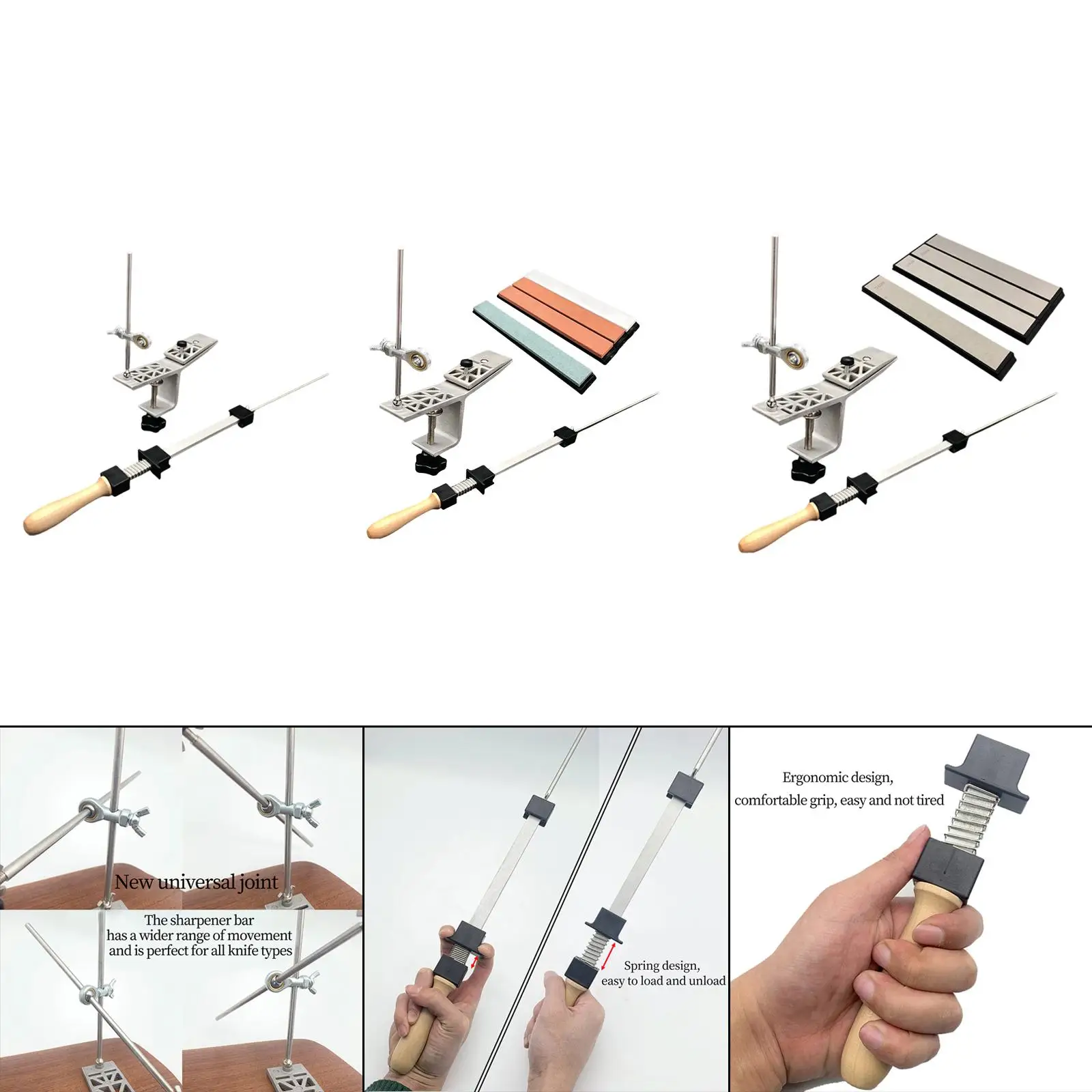 New universal joint

The sharpener bar has a wider range of movement and is perfect for all knife types

Spring design, easy to load and unload

Ergonomic design, comfortable grip, easy and not tired