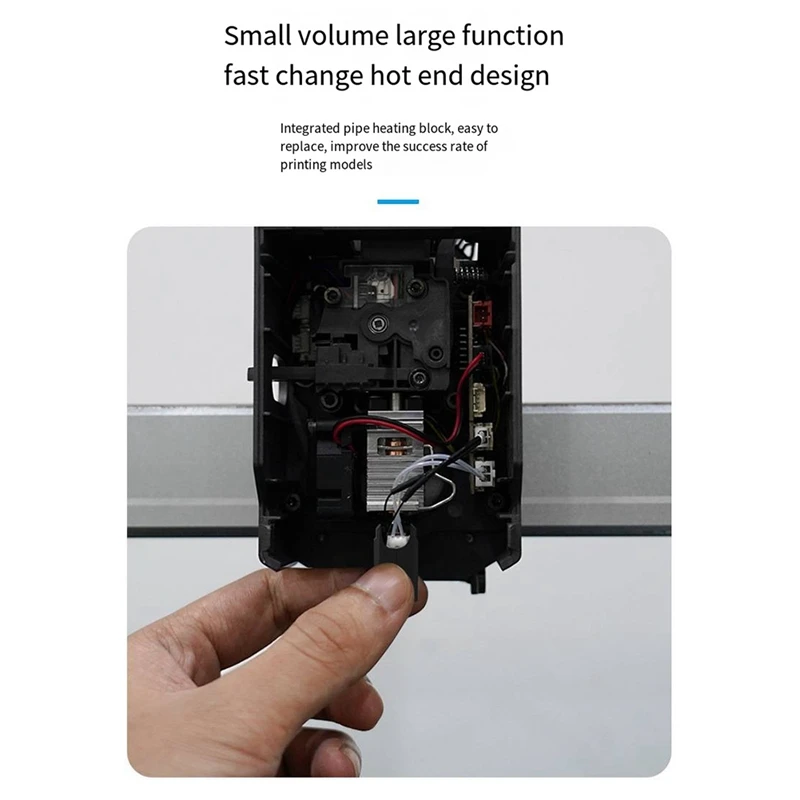 Small volume large function
fast change hot end design

Integrated pipe heating block, easy to replace, improve the success rate of printing models