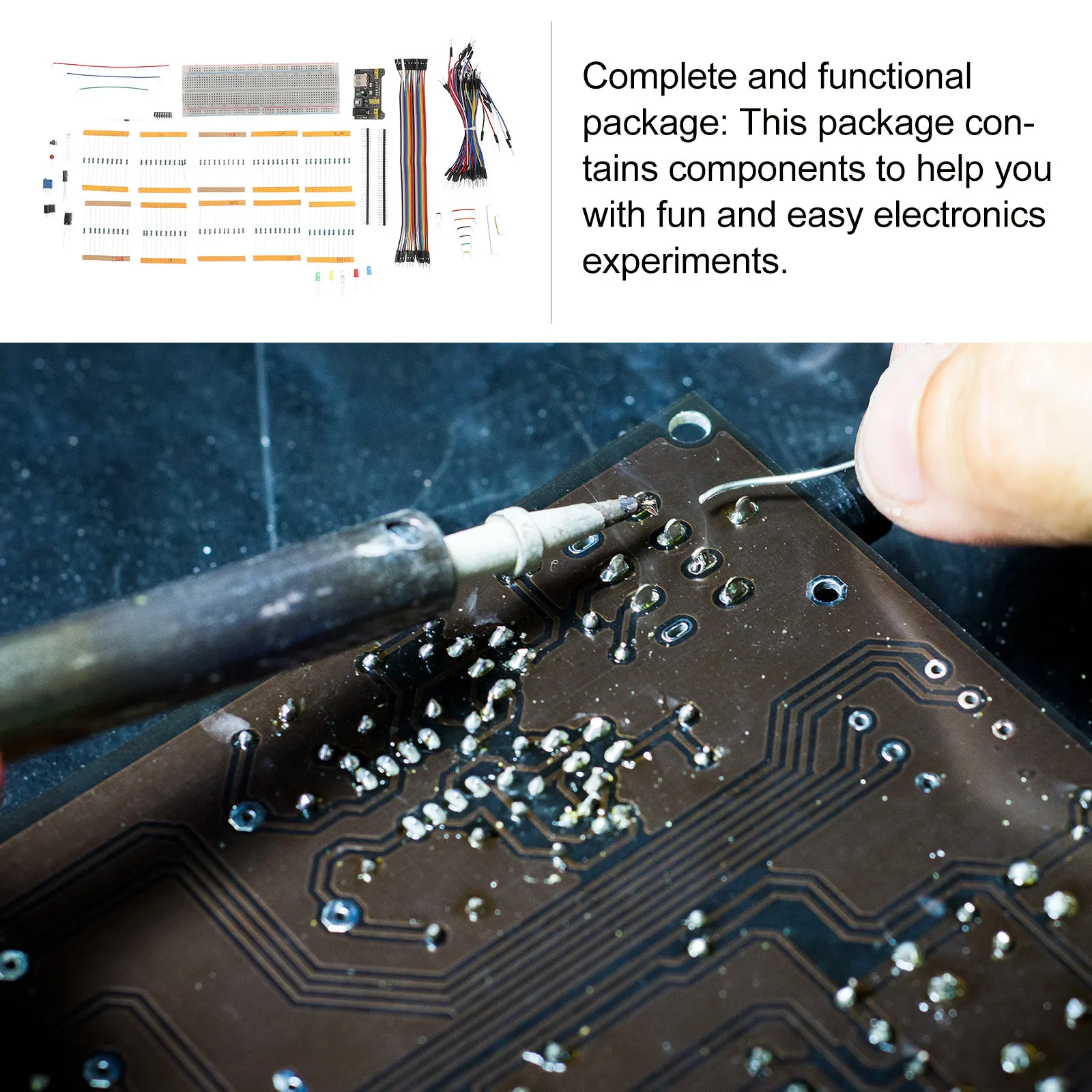 Complete and functional package: This package contains components to help you with fun and easy electronics experiments.