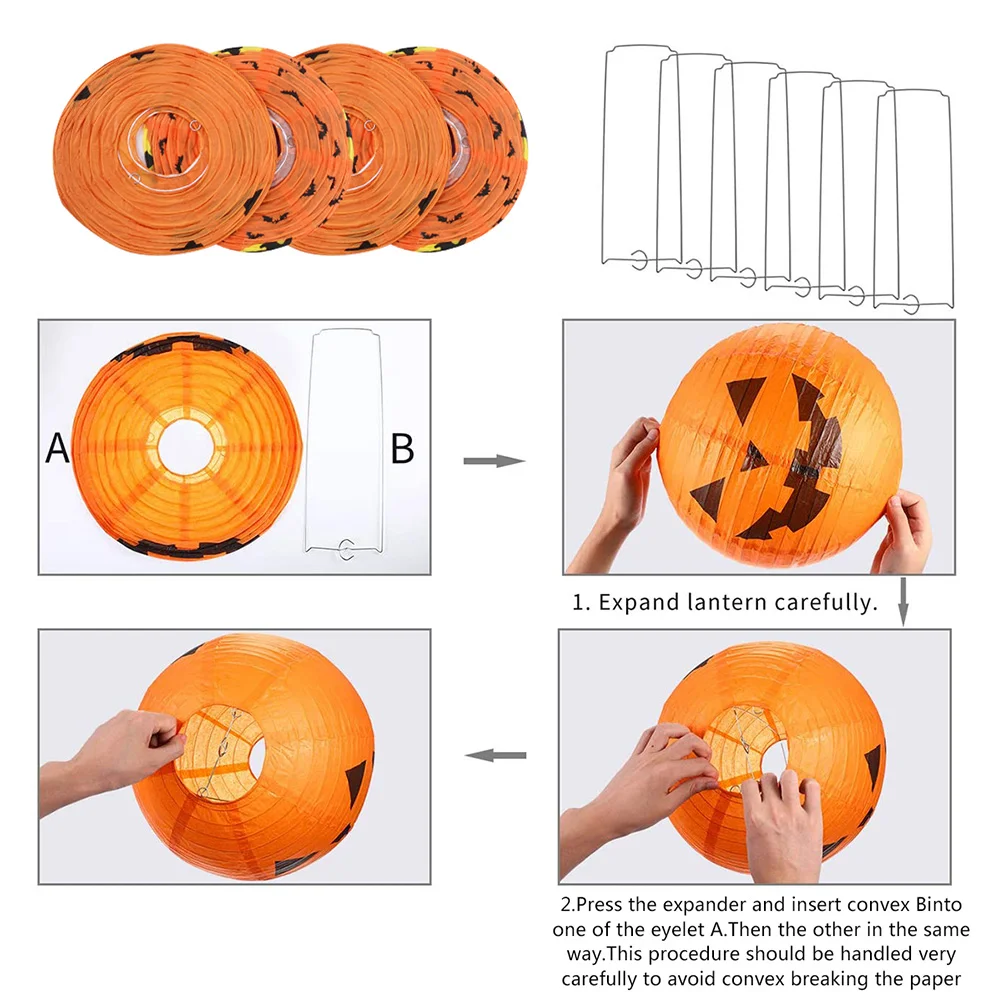 A

B

1. Expand lantern carefully.

2.Press the expander and insert convex Binto one of the eyelet A.Then the other in the same way.This procedure should be handled very carefully to avoid convex breaking the paper