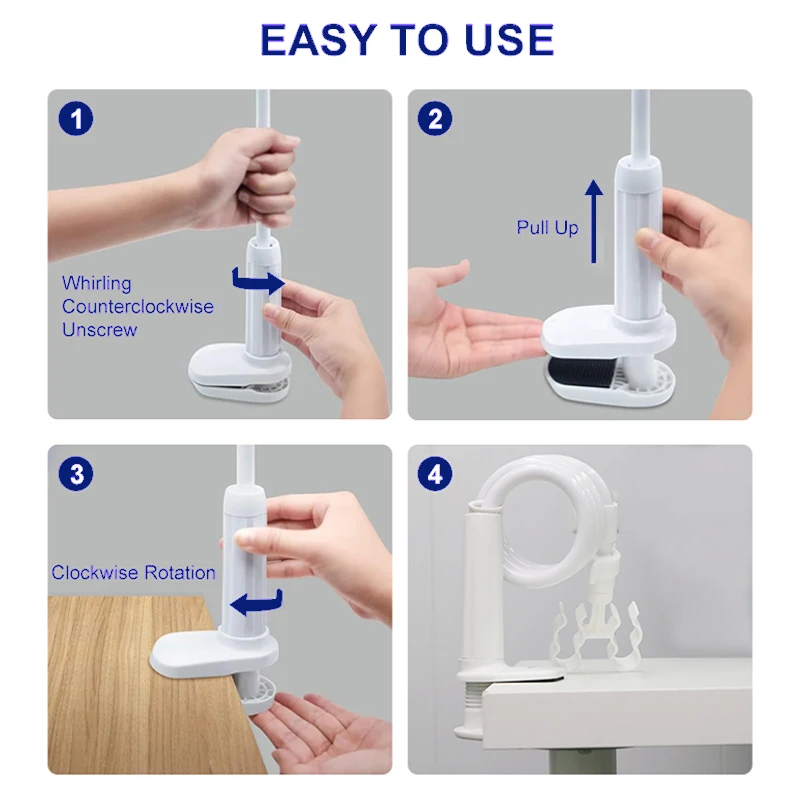 EASY TO USE

1

Whirling
Counterclockwise
Unscrew

2

Pull Up

3

Clockwise Rotation

4