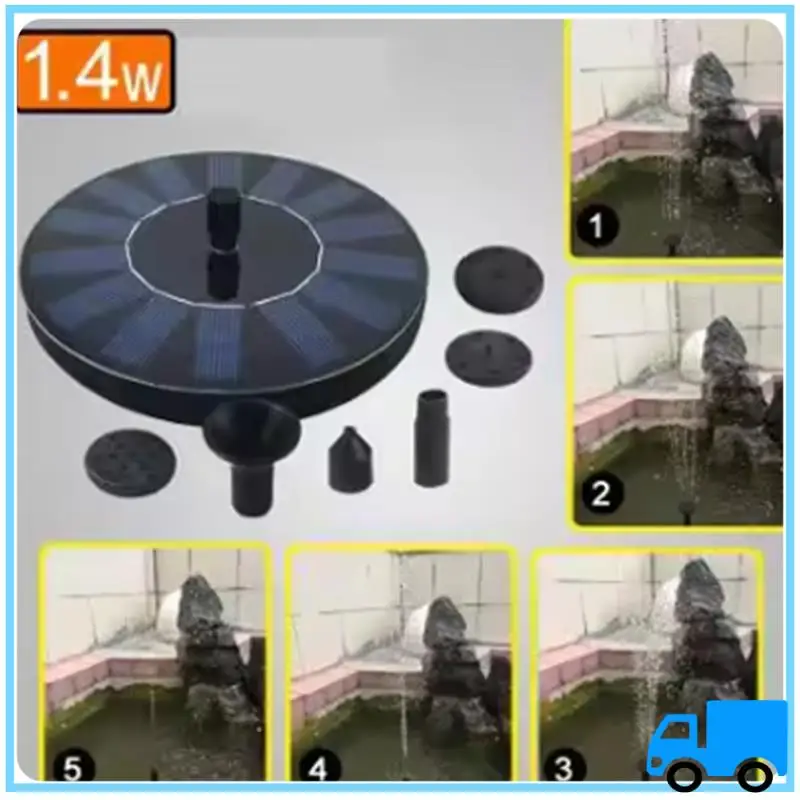 1.4w

1

2

5

4

3