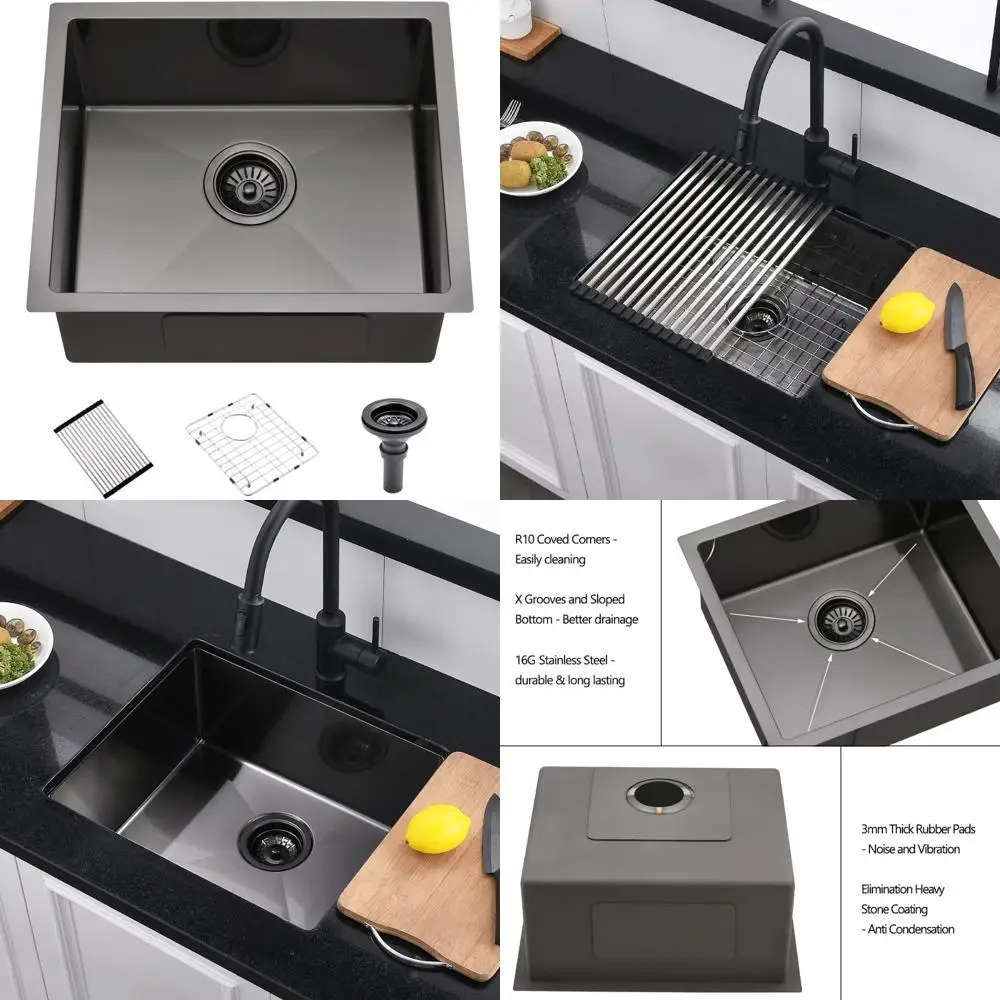 R10 Coved Corners - Easily cleaning

X Grooves and Sloped Bottom - Better drainage

16G Stainless Steel - durable & long lasting

3mm Thick Rubber Pads - Noise and Vibration

Elimination Heavy Stone Coating - Anti Condensation