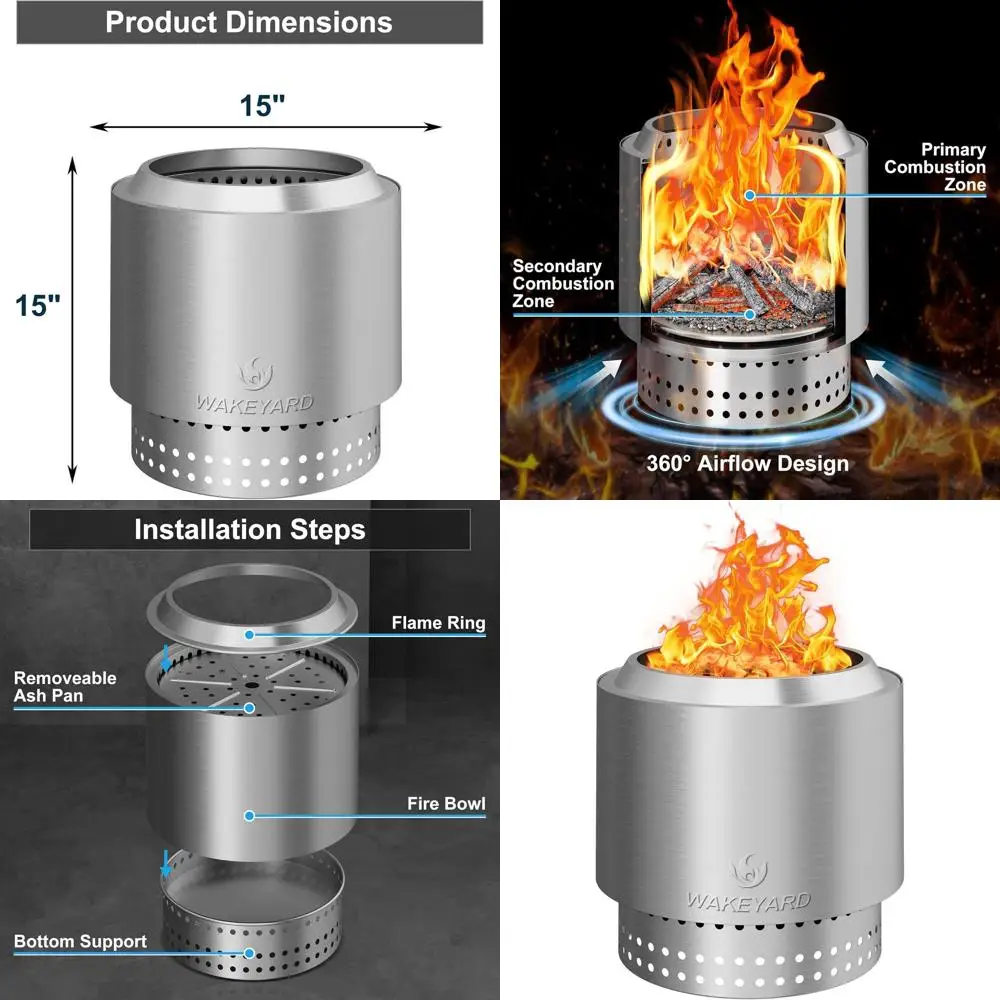 Product Dimensions

15"

15"

WAKEYARD

Primary Combustion Zone

Secondary Combustion Zone

360° Airflow Design

Installation Steps

Flame Ring

Removeable Ash Pan

Fire Bowl

Bottom Support

WAKEYARD