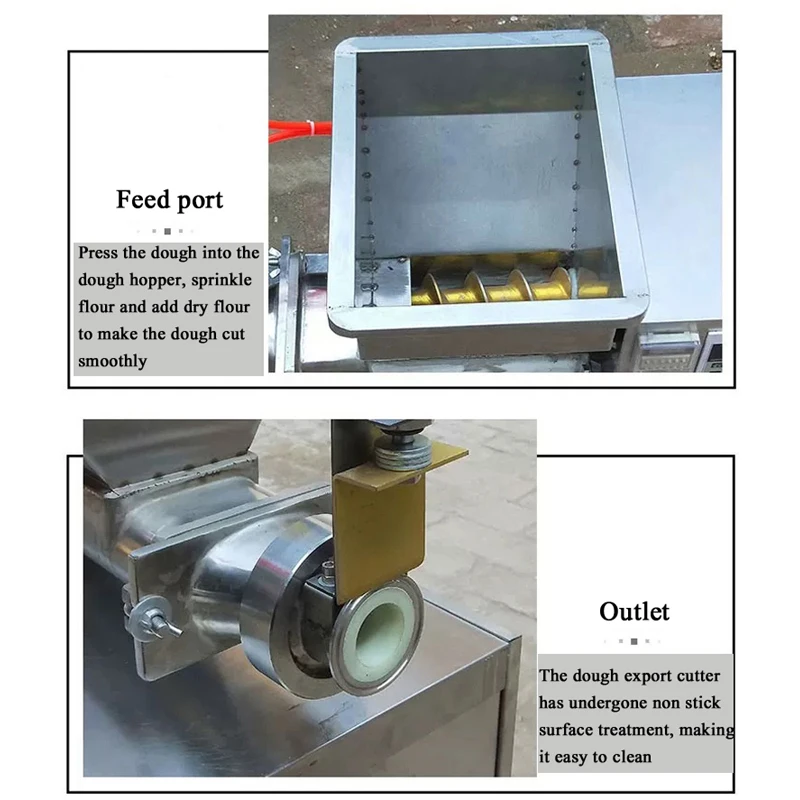 Feed port

Press the dough into the dough hopper, sprinkle flour and add dry flour to make the dough cut smoothly

Outlet

The dough export cutter has undergone non stick surface treatment, making it easy to clean