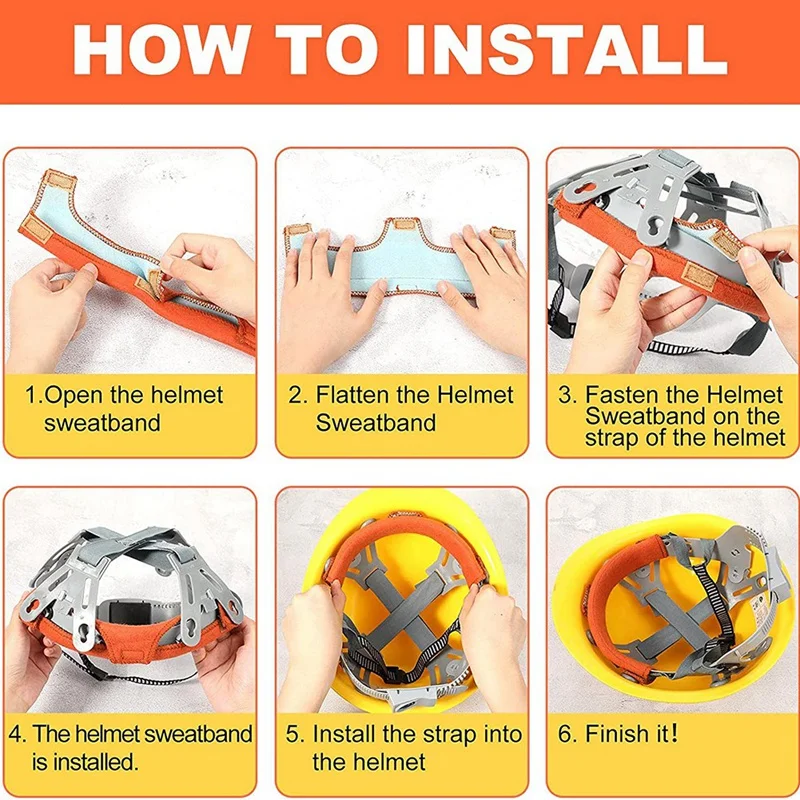 HOW TO INSTALL

1.Open the helmet sweatband

2. Flatten the Helmet Sweatband

3. Fasten the Helmet Sweatband on the strap of the helmet

4. The helmet sweatband is installed.

5. Install the strap into the helmet

6. Finish it!