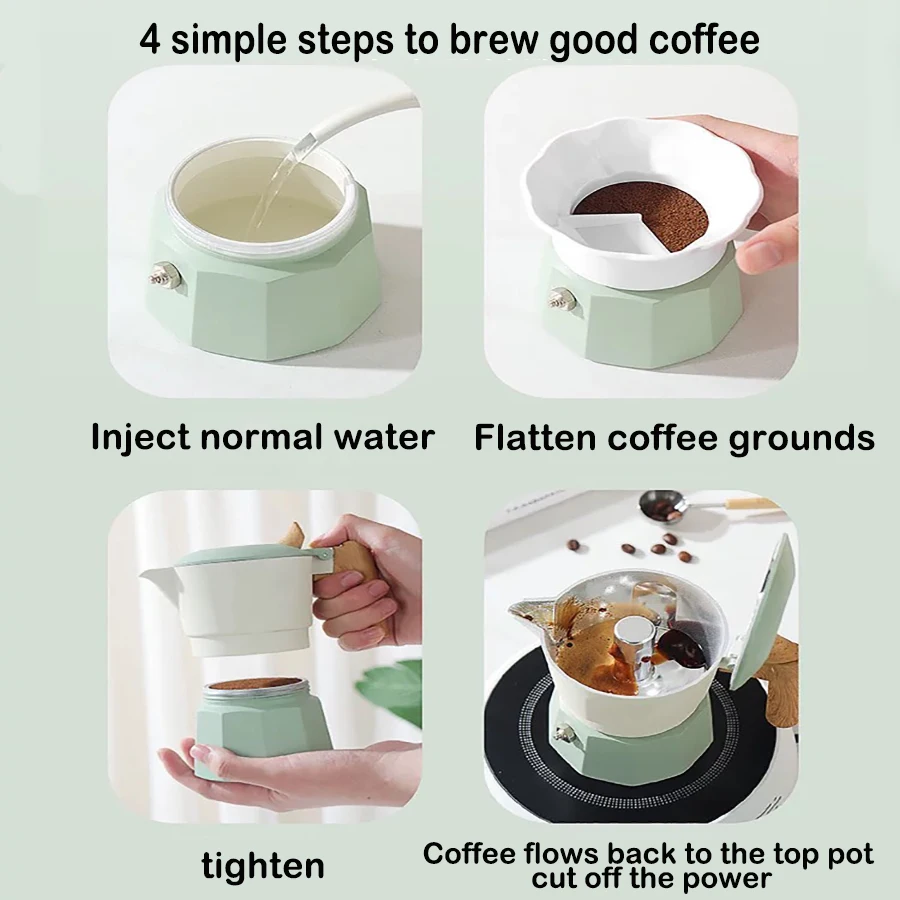 4 simple steps to brew good coffee

Inject normal water

Flatten coffee grounds

tighten

Coffee flows back to the top pot cut off the power