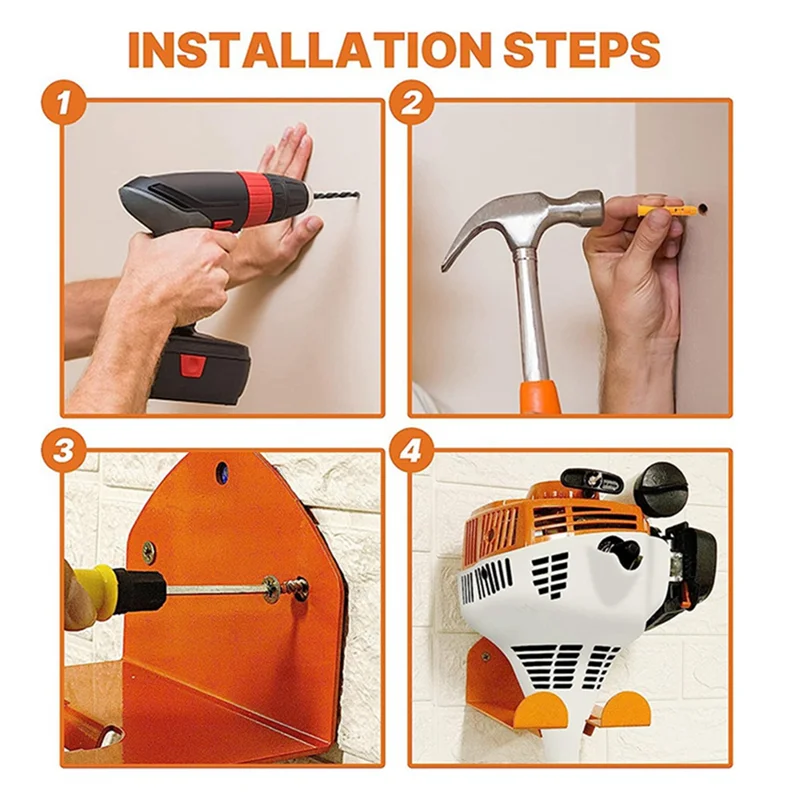 INSTALLATION STEPS

1

2

3

4