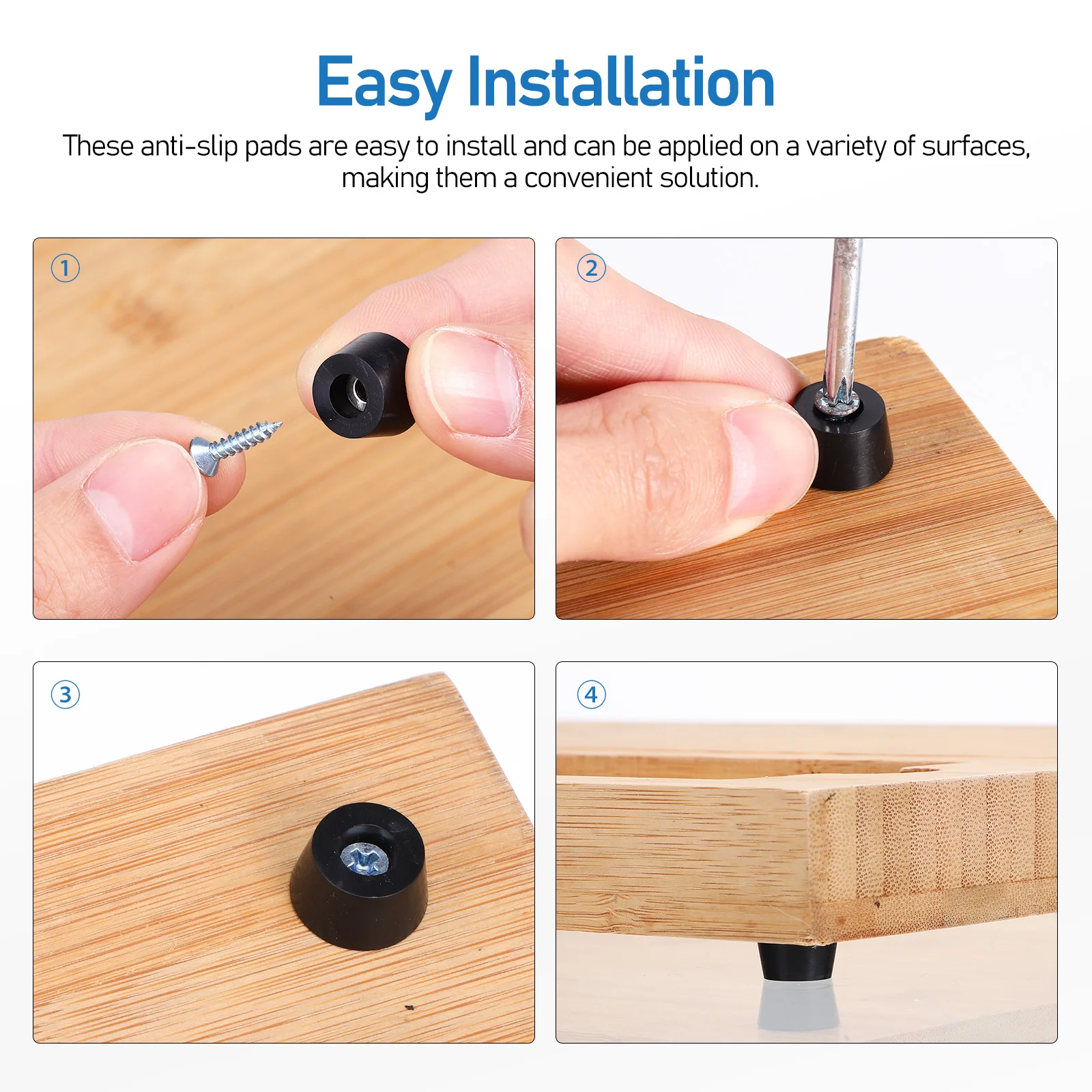 Easy Installation

These anti-slip pads are easy to install and can be applied on a variety of surfaces, making them a convenient solution.

①

②

③

④