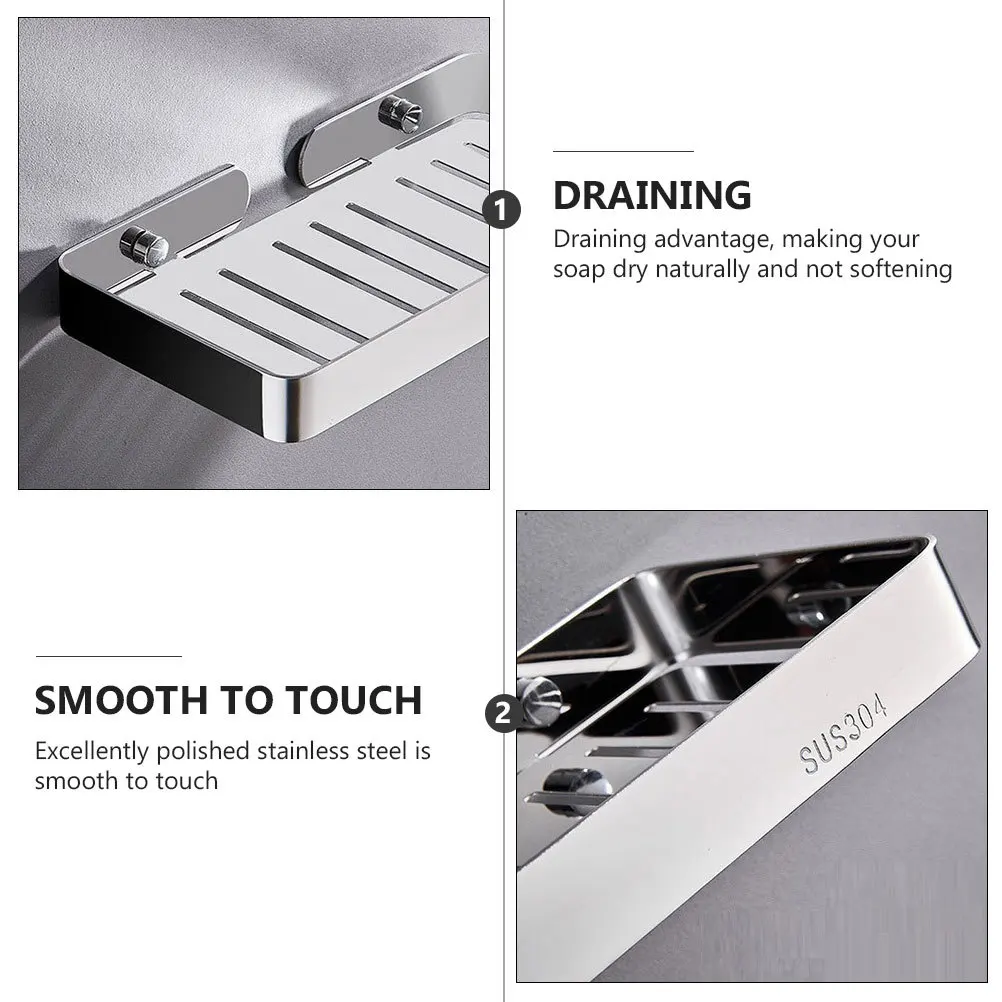 1

DRAINING

Draining advantage, making your soap dry naturally and not softening

SMOOTH TO TOUCH

Excellently polished stainless steel is smooth to touch

2

SUS304