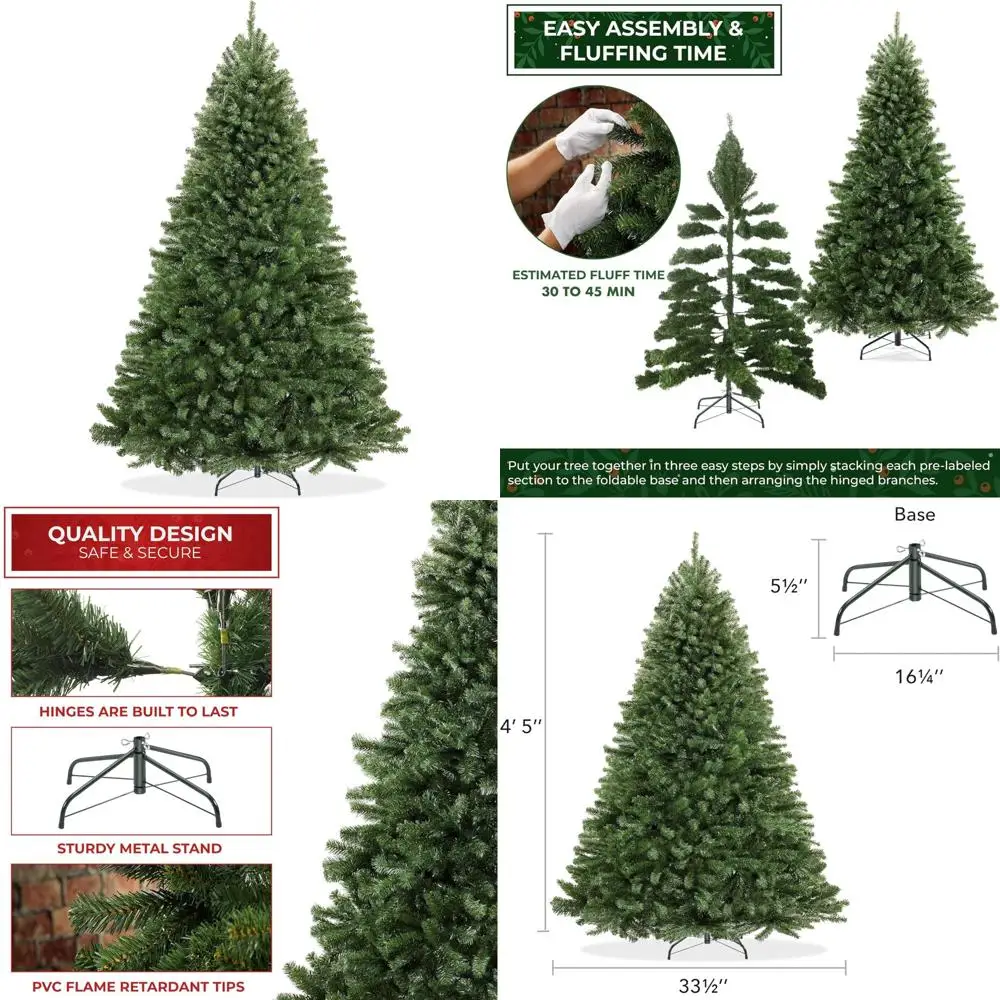 EASY ASSEMBLY & FLUFFING TIME

ESTIMATED FLUFF TIME
30 TO 45 MIN

Put your tree together in three easy steps by simply stacking each pre-labeled section to the foldable base and then arranging the hinged branches.

QUALITY DESIGN
SAFE & SECURE

HINGES ARE BUILT TO LAST

STURDY METAL STAND

PVC FLAME RETARDANT TIPS

Base

5½''

16¼''

4' 5''

33½''