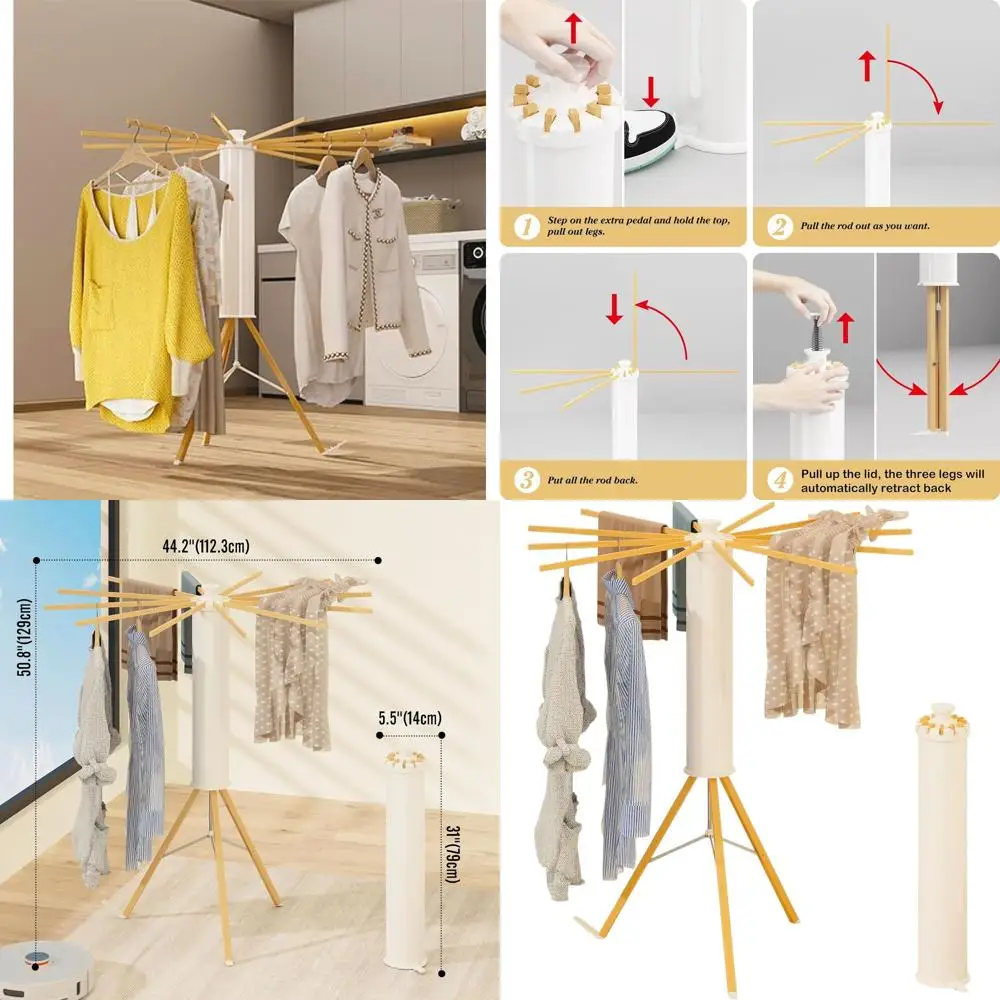 1 Step on the extra pedal and hold the top, pull out legs.

2 Pull the rod out as you want.

3 Put all the rod back.

4 Pull up the lid, the three legs will automatically retract back

44.2"(112.3cm)

50.8"(129cm)

5.5"(14cm)

31"(79cm)