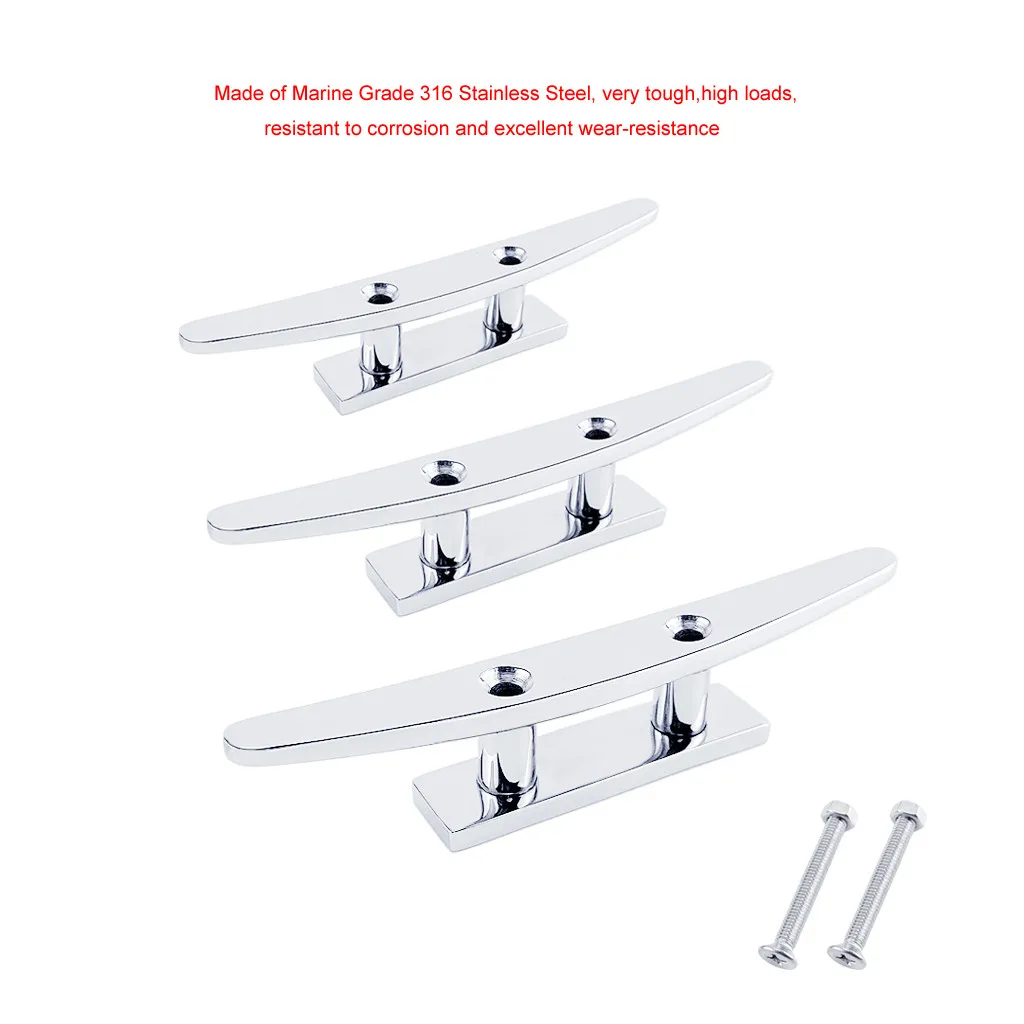 Made of Marine Grade 316 Stainless Steel, very tough,high loads, resistant to corrosion and excellent wear-resistance