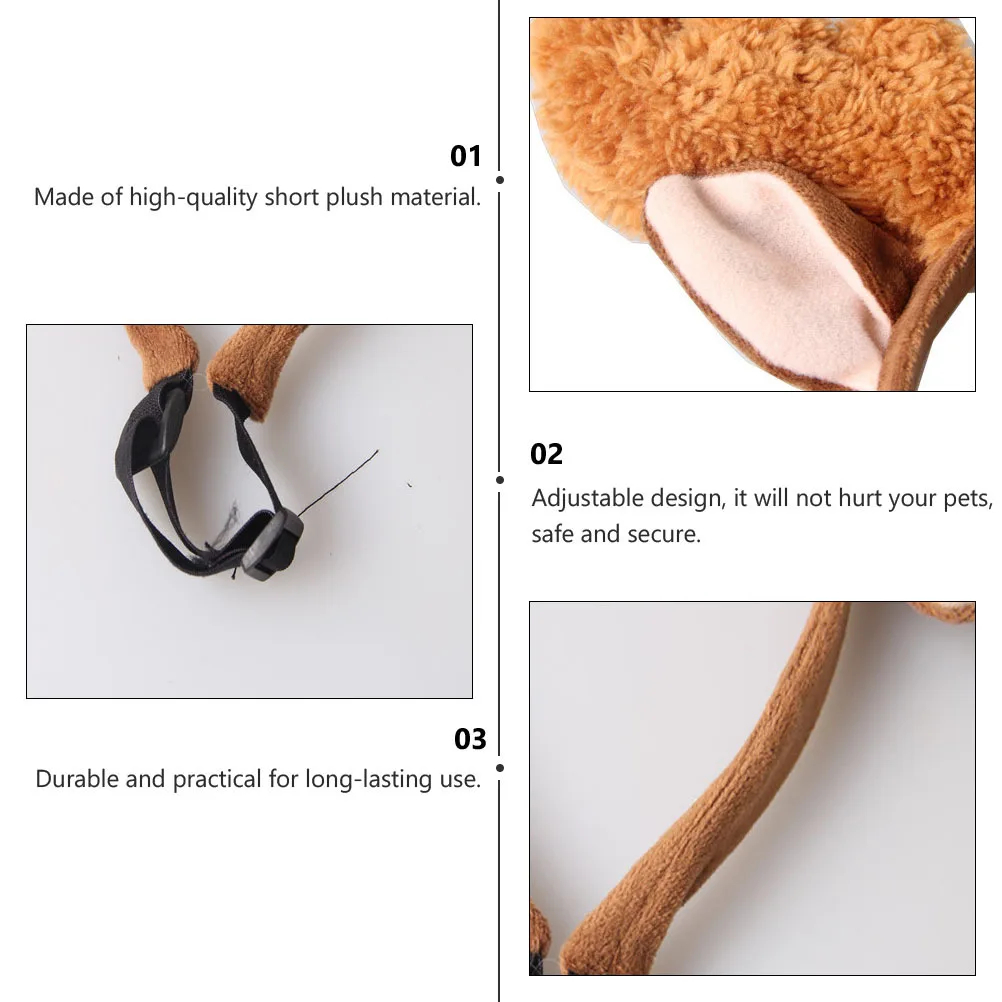 01
Made of high-quality short plush material.

02
Adjustable design, it will not hurt your pets, safe and secure.

03
Durable and practical for long-lasting use.