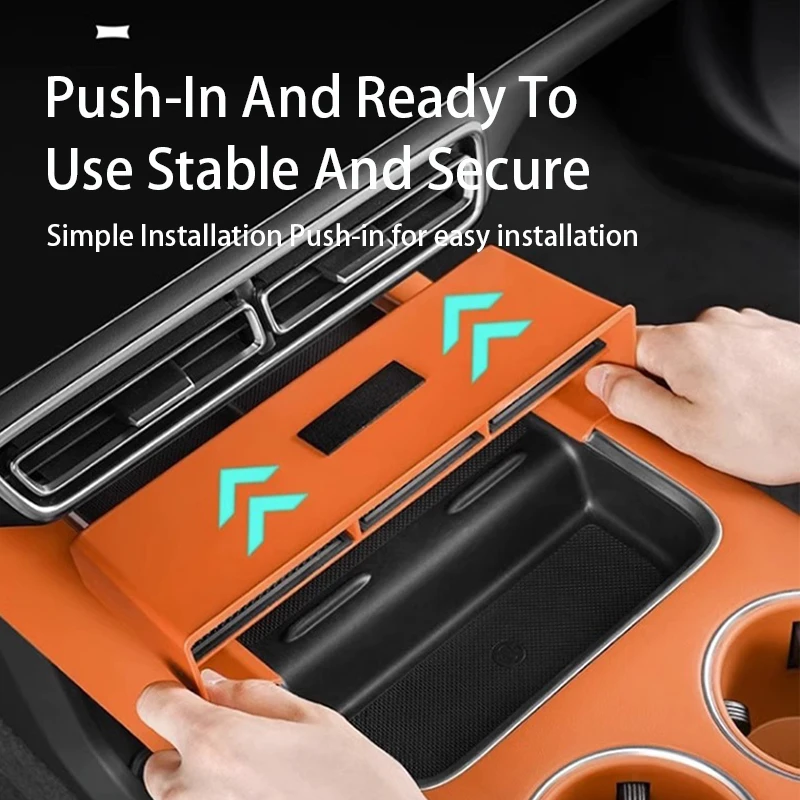 Push-In And Ready To Use Stable And Secure

Simple Installation Push-in for easy installation