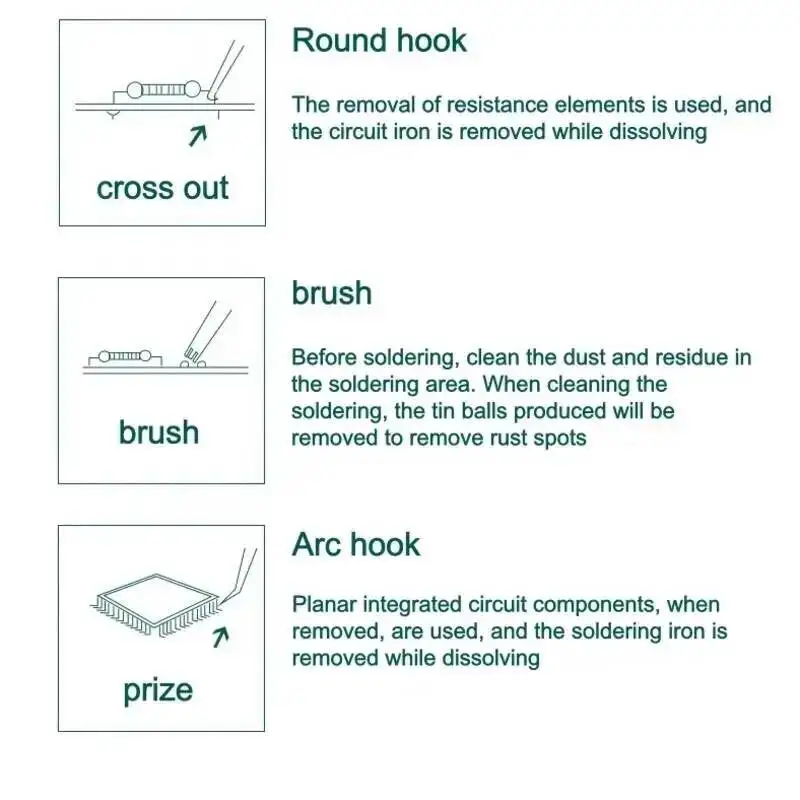 cross out

Round hook

The removal of resistance elements is used, and the circuit iron is removed while dissolving

brush

brush

Before soldering, clean the dust and residue in the soldering area. When cleaning the soldering, the tin balls produced will be removed to remove rust spots

prize

Arc hook

Planar integrated circuit components, when removed, are used, and the soldering iron is removed while dissolving