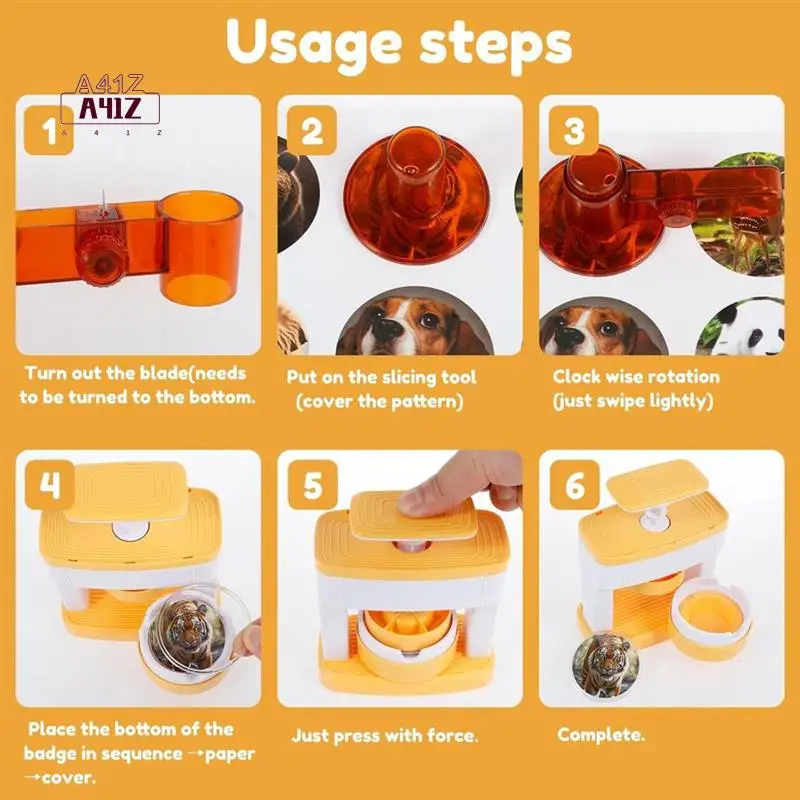 Usage steps

A41Z
A41Z
A 4 1 Z

1

Turn out the blade(needs to be turned to the bottom.

2

Put on the slicing tool (cover the pattern)

3

Clock wise rotation (just swipe lightly)

4

Place the bottom of the badge in sequence →paper →cover.

5

Just press with force.

6

Complete.