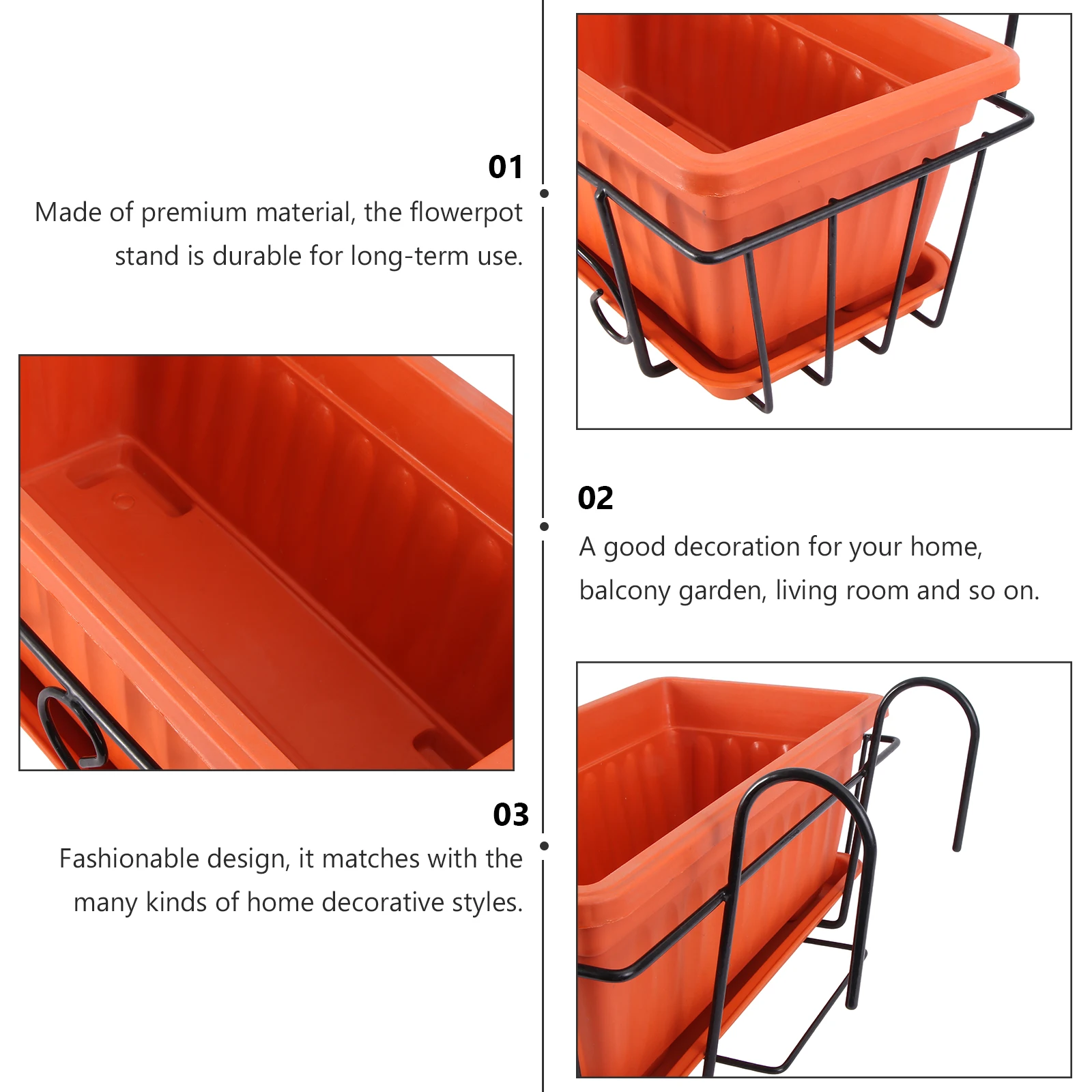 01
Made of premium material, the flowerpot stand is durable for long-term use.

02
A good decoration for your home, balcony garden, living room and so on.

03
Fashionable design, it matches with the many kinds of home decorative styles.