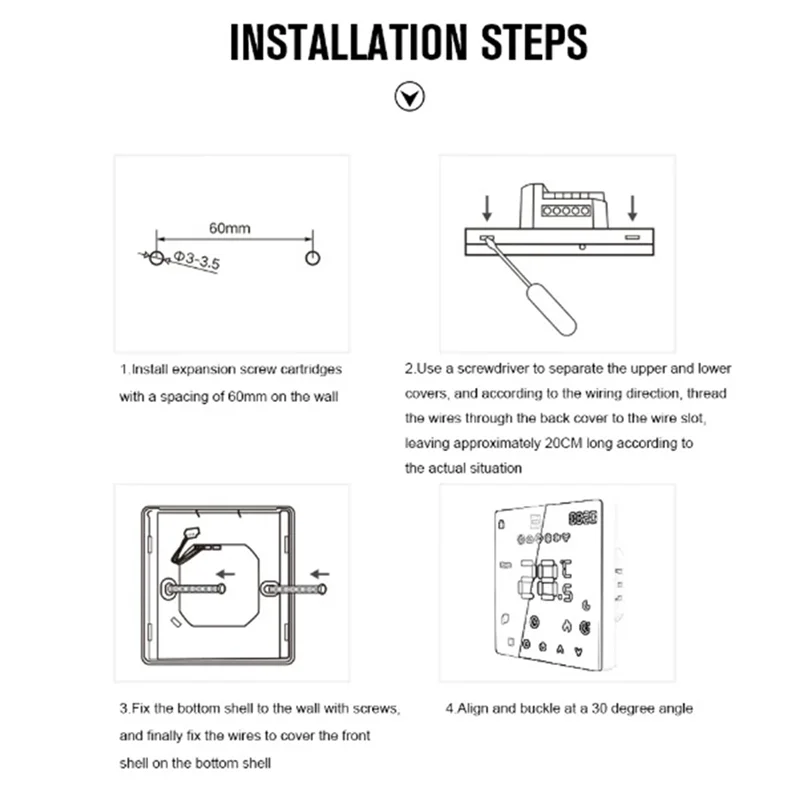 INSTALLATION STEPS

60mm
Φ3-3.5

1.Install expansion screw cartridges with a spacing of 60mm on tho wall

2.Use a screwdriver to separate the upper and lower covers, and according to the wiring direction, thread the wires through the back cover to the wire slot, leaving approximately 20CM long according to the actual situation

3.Fix the bottom shell to the wall with screws, and finally fix the wires to cover the front shell on the bottom shell

4.Align and buckle at a 30 degree angle