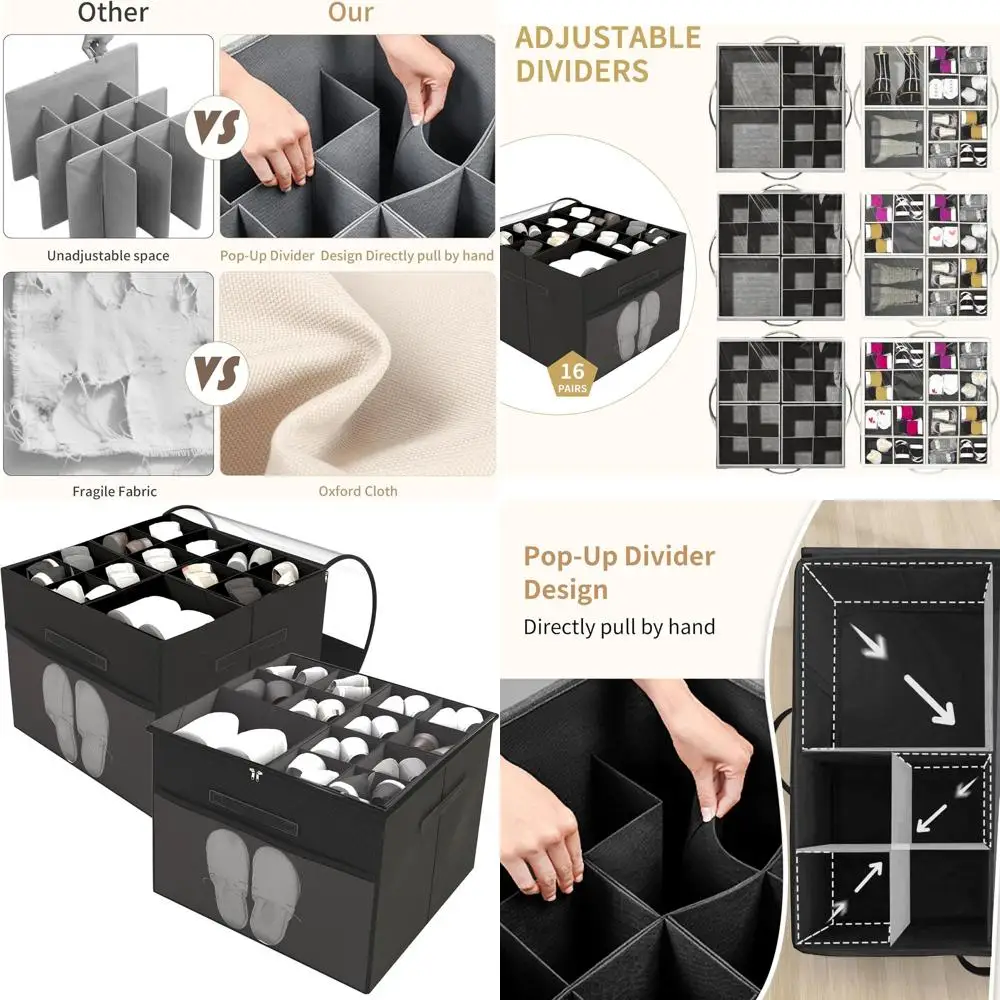 Other

Our

VS

Unadjustable space

Pop-Up Divider Design Directly pull by hand

VS

Fragile Fabric

Oxford Cloth

ADJUSTABLE DIVIDERS

16 PAIRS

Pop-Up Divider Design

Directly pull by hand