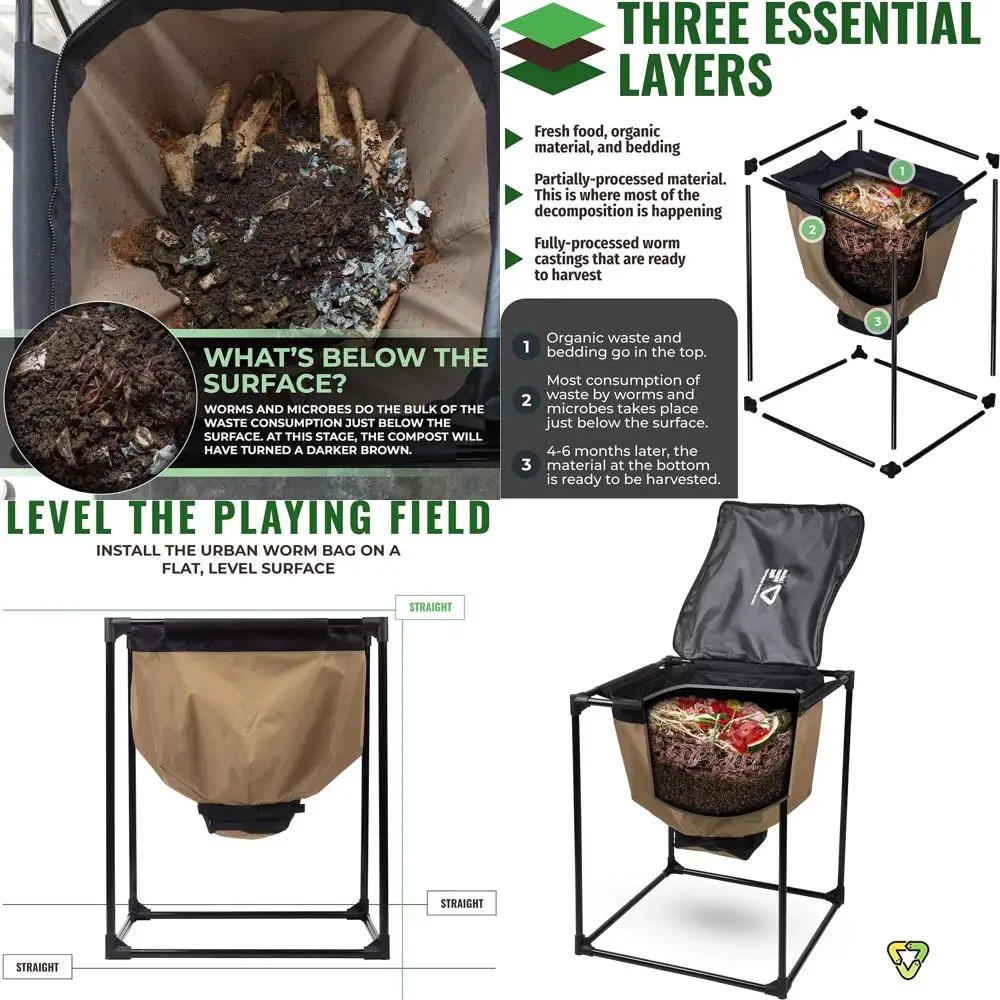 WHAT'S BELOW THE SURFACE?

WORMS AND MICROBES DO THE BULK OF THE WASTE CONSUMPTION JUST BELOW THE SURFACE. AT THIS STAGE, THE COMPOST WILL HAVE TURNED A DARKER BROWN.

THREE ESSENTIAL LAYERS

Fresh food, organic material, and bedding

Partially-processed material. This is where most of the decomposition is happening

Fully-processed worm castings that are ready to harvest

1 Organic waste and bedding go in the top.

2 Most consumption of waste by worms and microbes takes place just below the surface.

3 4-6 months later, the material at the bottom is ready to be harvested.

1
2
3

LEVEL THE PLAYING FIELD

INSTALL THE URBAN WORM BAG ON A FLAT, LEVEL SURFACE

STRAIGHT

STRAIGHT

STRAIGHT