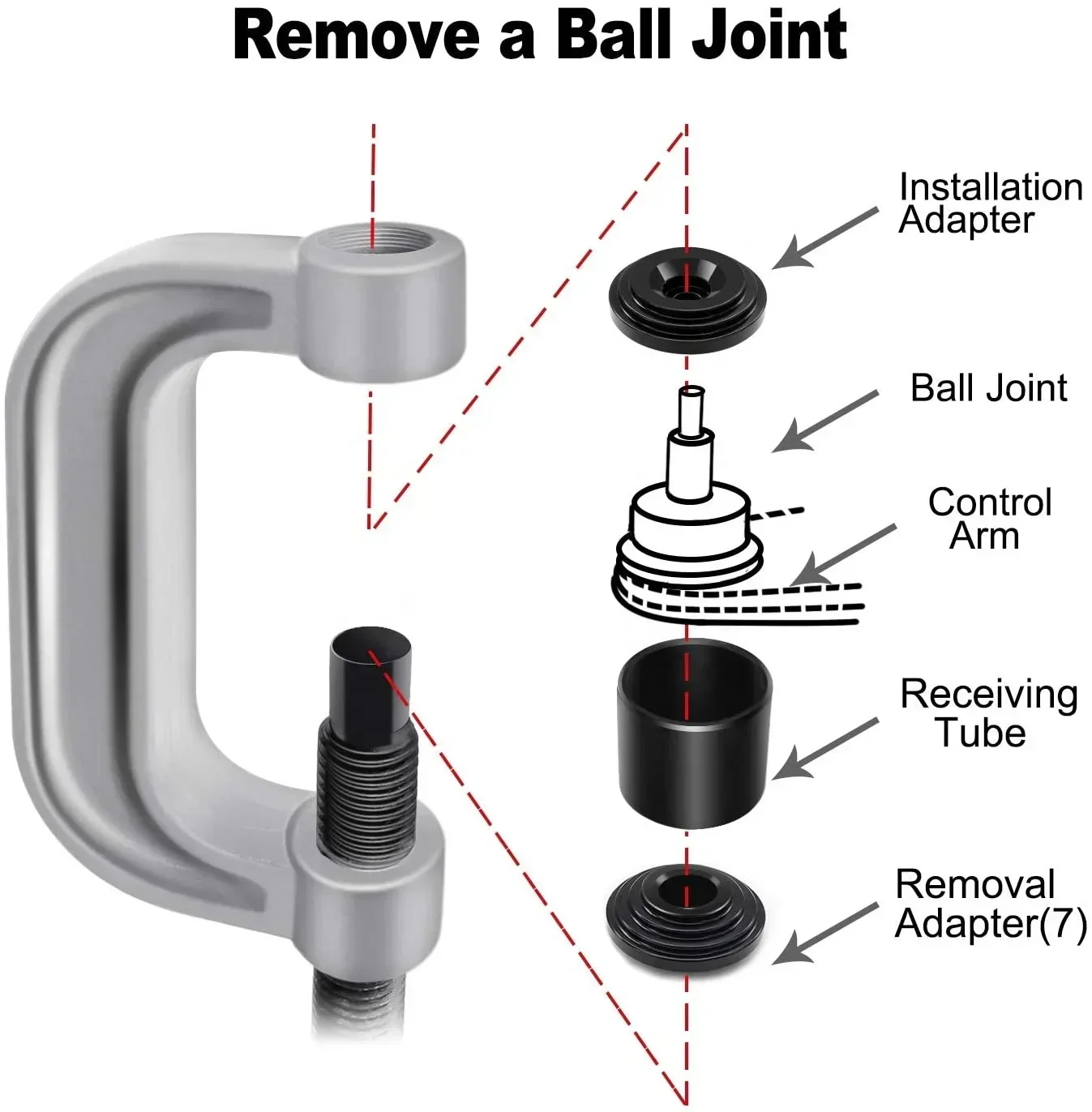 Remove a Ball Joint

Installation Adapter

Ball Joint

Control Arm

Receiving Tube

Removal Adapter(7)