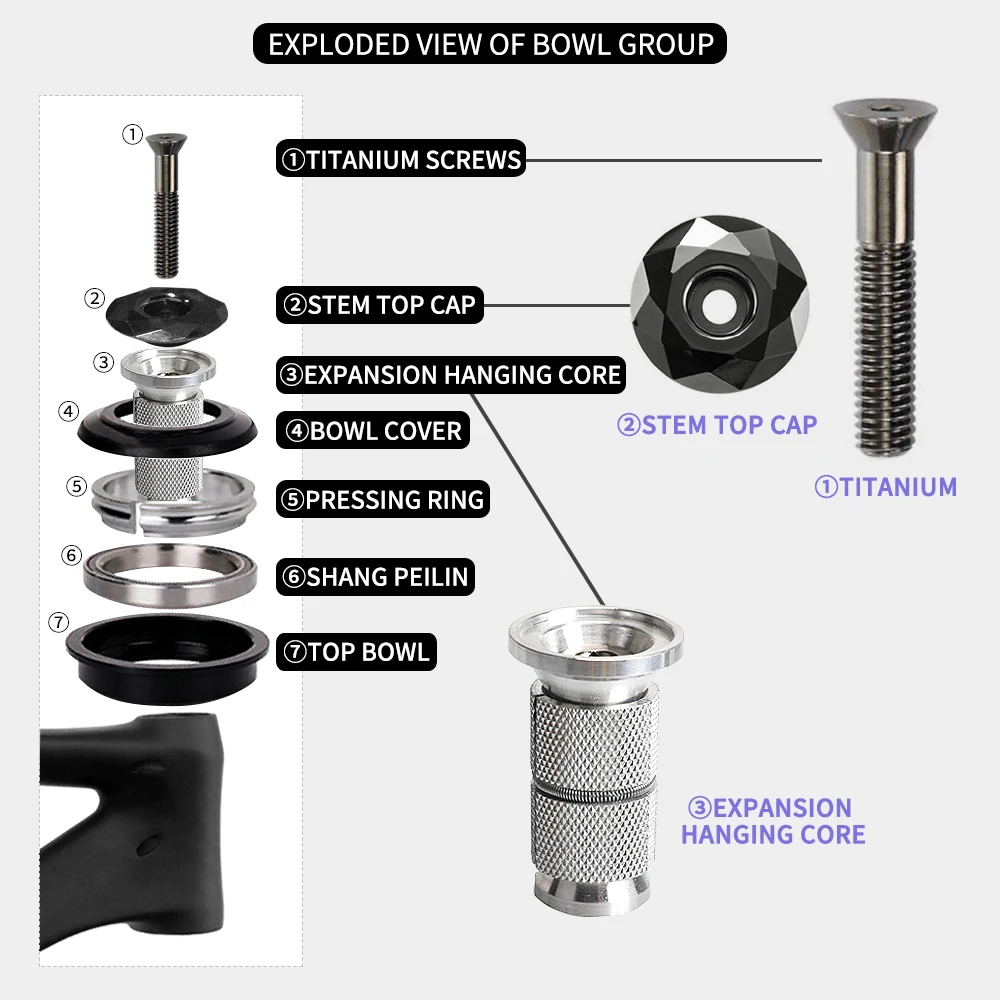 EXPLODED VIEW OF BOWL GROUP

①
②
③
④
⑤
⑥
⑦

①TITANIUM SCREWS
②STEM TOP CAP
③EXPANSION HANGING CORE
④BOWL COVER
⑤PRESSING RING
⑥SHANG PEILIN
⑦TOP BOWL

②STEM TOP CAP
①TITANIUM
③EXPANSION HANGING CORE