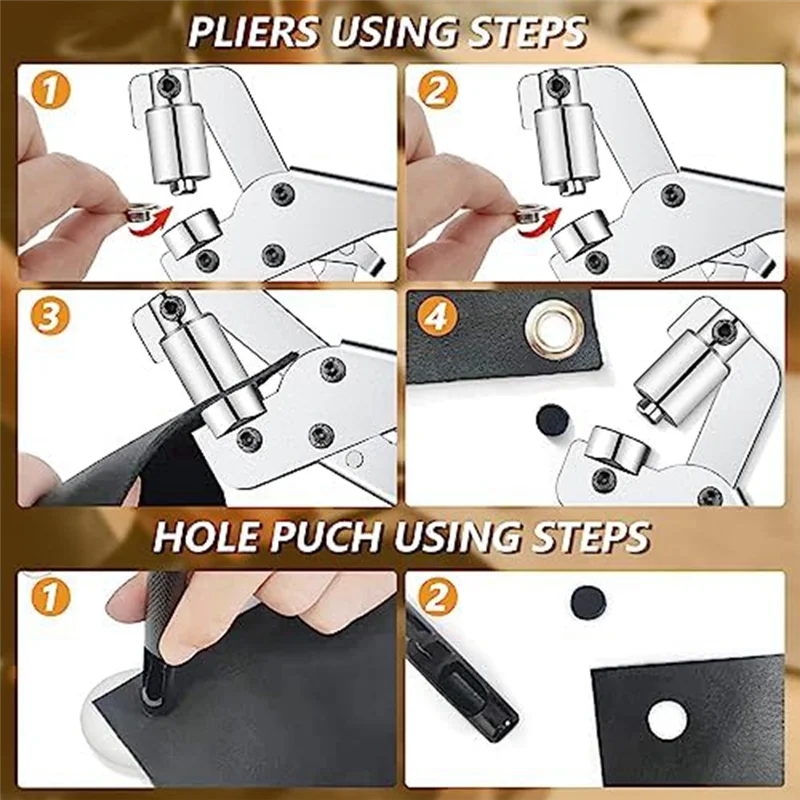 PLIERS USING STEPS

1

2

3

4

HOLE PUCH USING STEPS

1

2